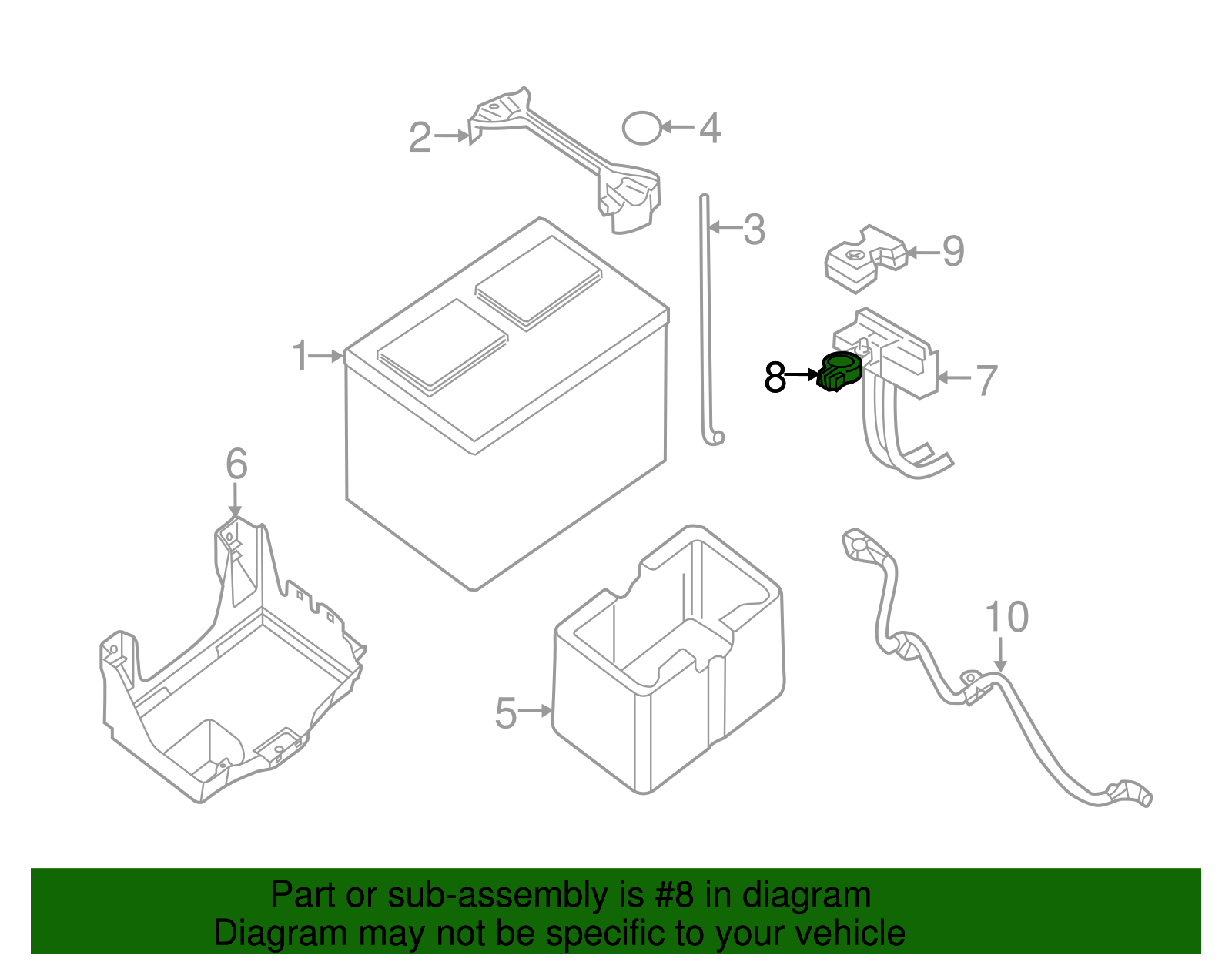 2
4
3
9
1
8
7
6
10
5

Part or sub-assembly is #8 in diagram
Diagram may not be specific to your vehicle