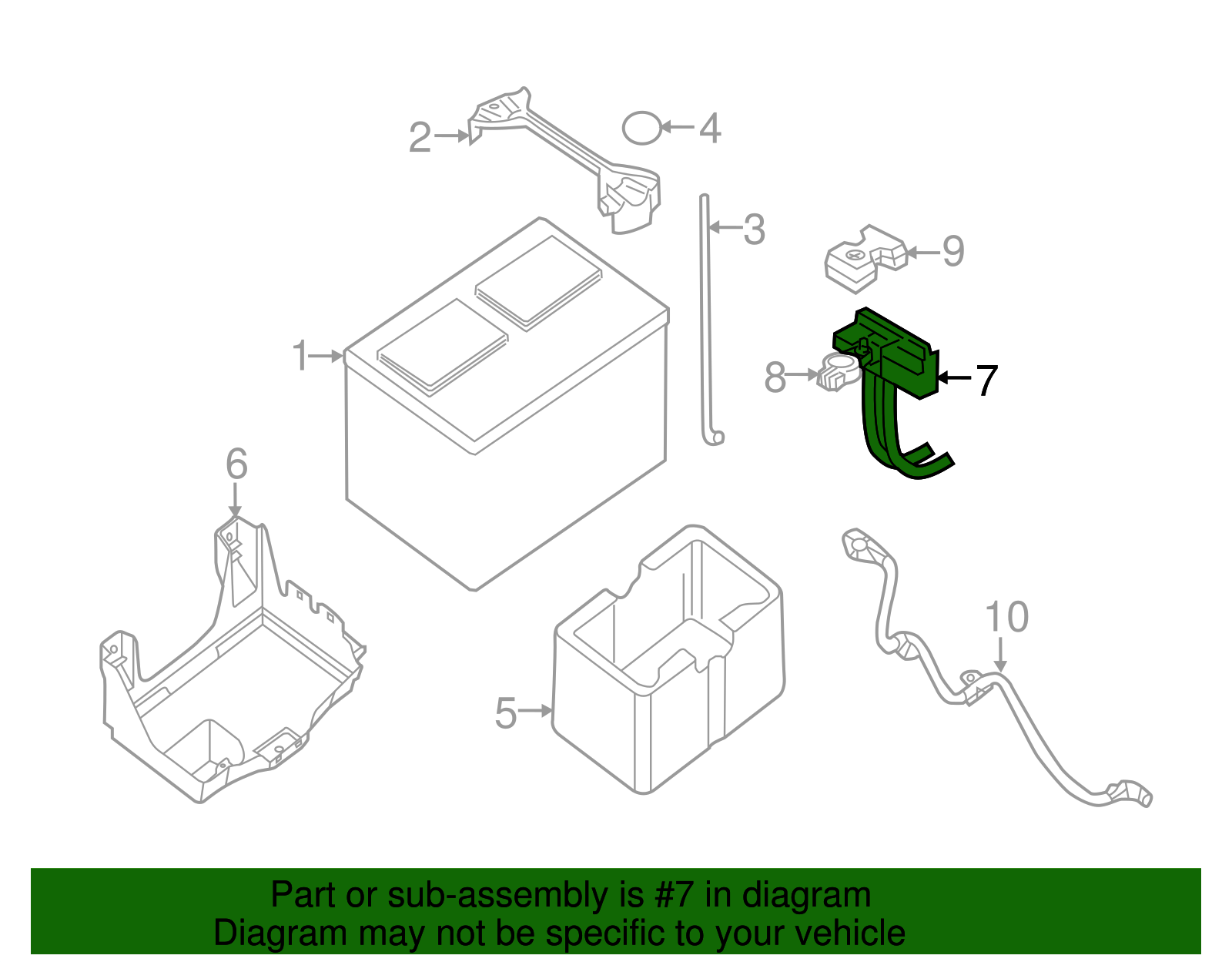 2
4
3
9
1
8
7
6
10
5

Part or sub-assembly is #7 in diagram
Diagram may not be specific to your vehicle