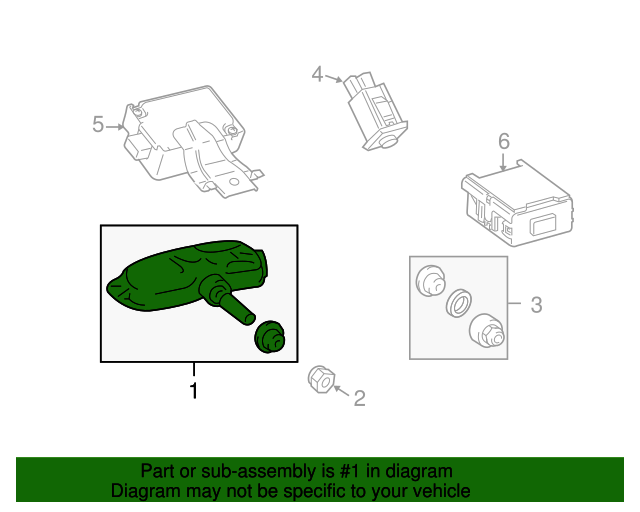 4
5
6
3
1
2
Part or sub-assembly is #1 in diagram
Diagram may not be specific to your vehicle