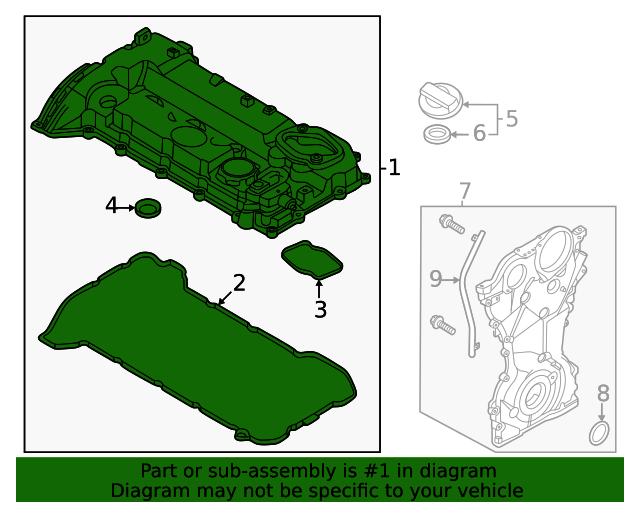 1
4
2
3
5
6
7
9
8

Part or sub-assembly is #1 in diagram
Diagram may not be specific to your vehicle