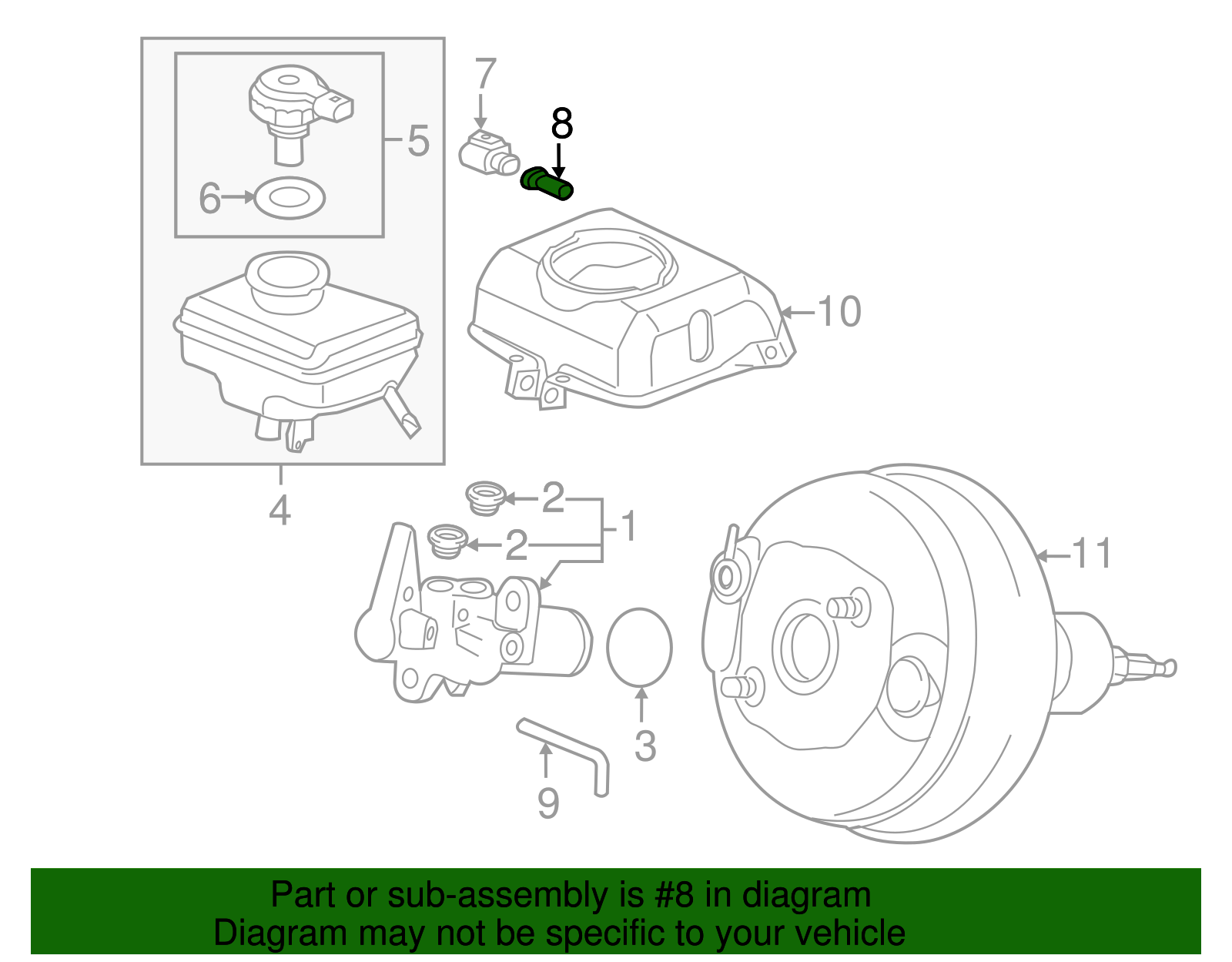 7
8
5
6
10
4
2
2
1
11
3
9

Part or sub-assembly is #8 in diagram
Diagram may not be specific to your vehicle