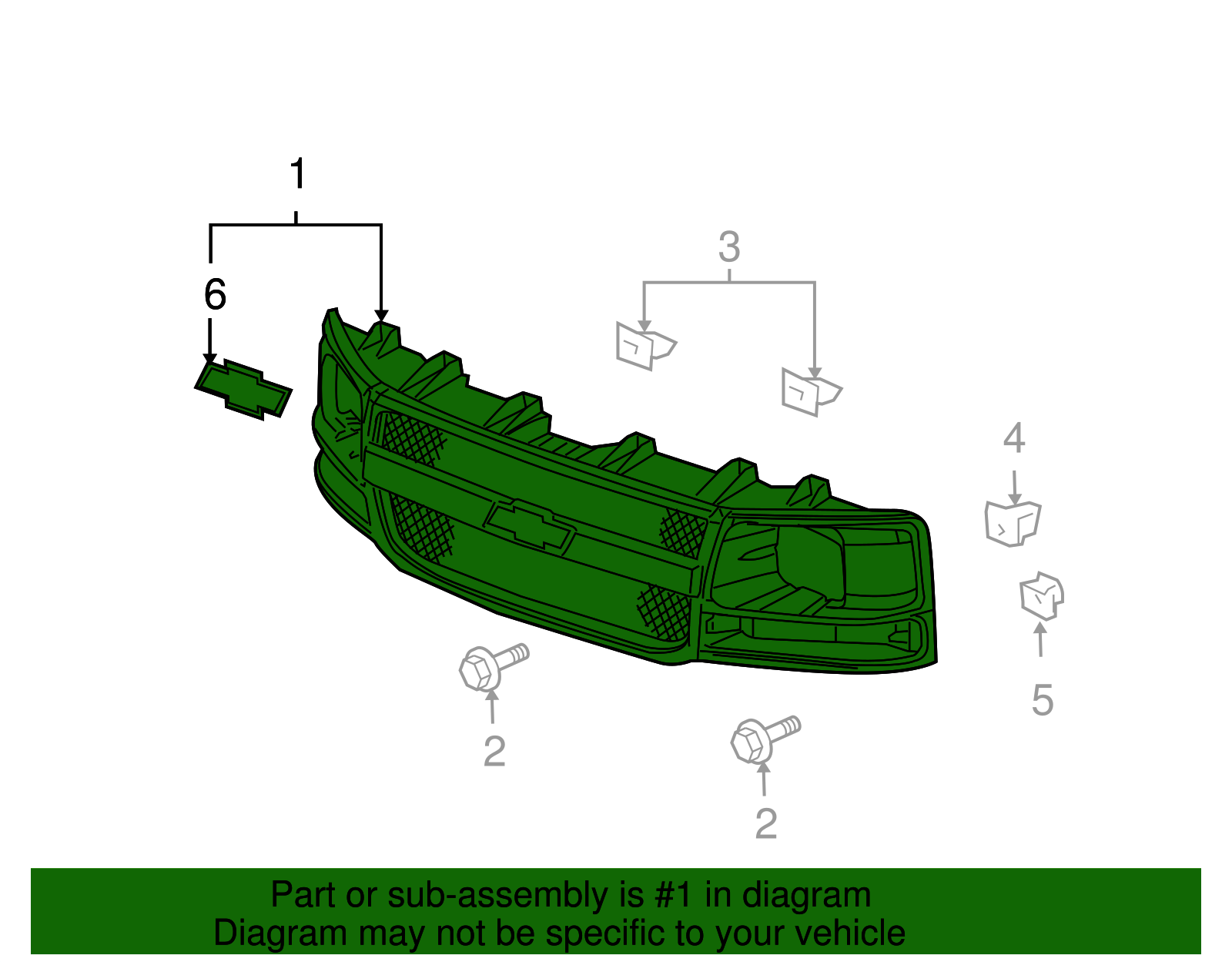 1
6
3
4
5
2
2

Part or sub-assembly is #1 in diagram
Diagram may not be specific to your vehicle