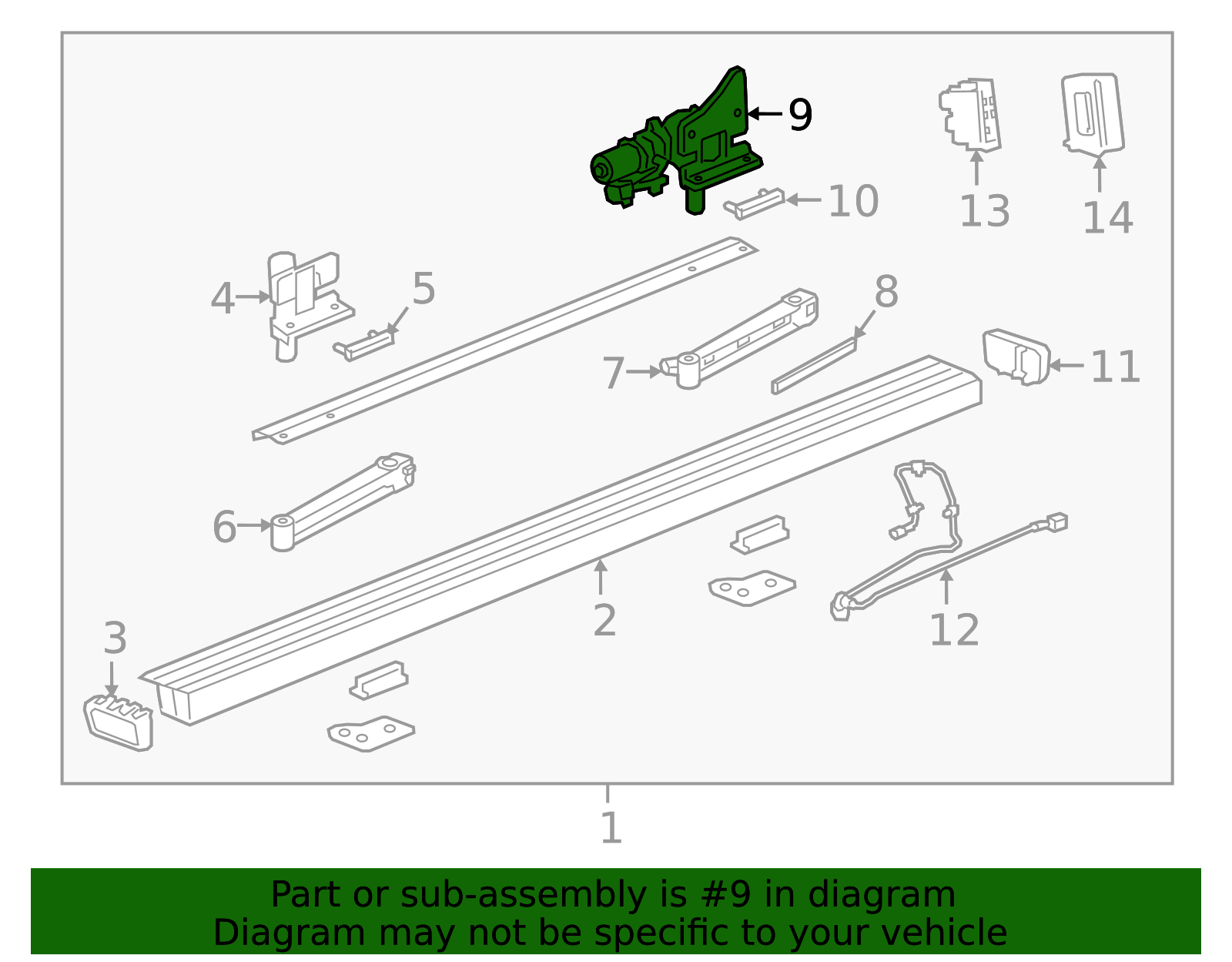 9
10
13
14
4
5
8
7
11
6
2
12
3
1

Part or sub-assembly is #9 in diagram
Diagram may not be specific to your vehicle