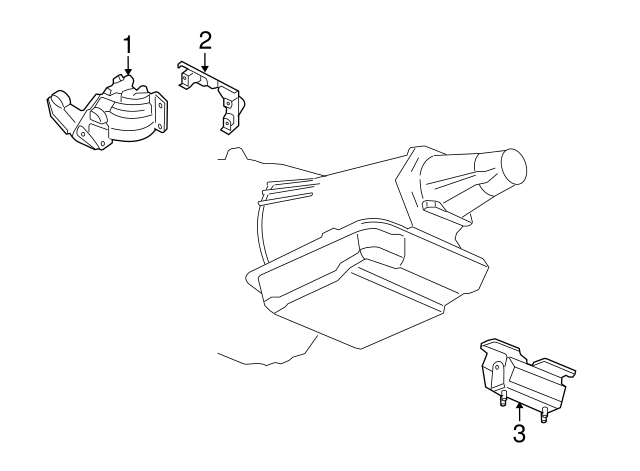 1
2
3