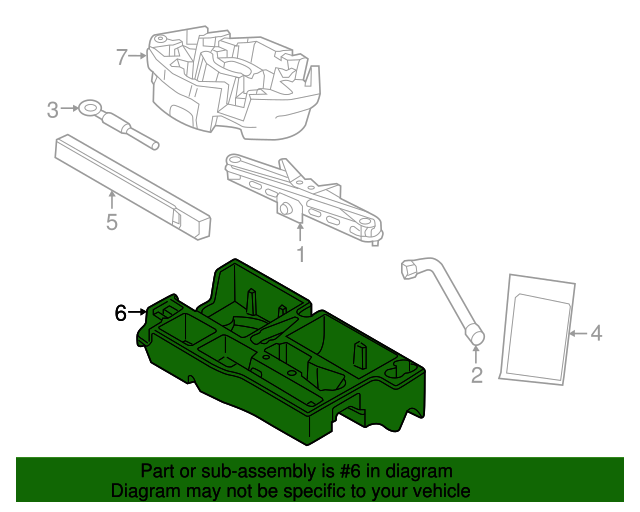 7
3
5
1
6
2
4

Part or sub-assembly is #6 in diagram
Diagram may not be specific to your vehicle