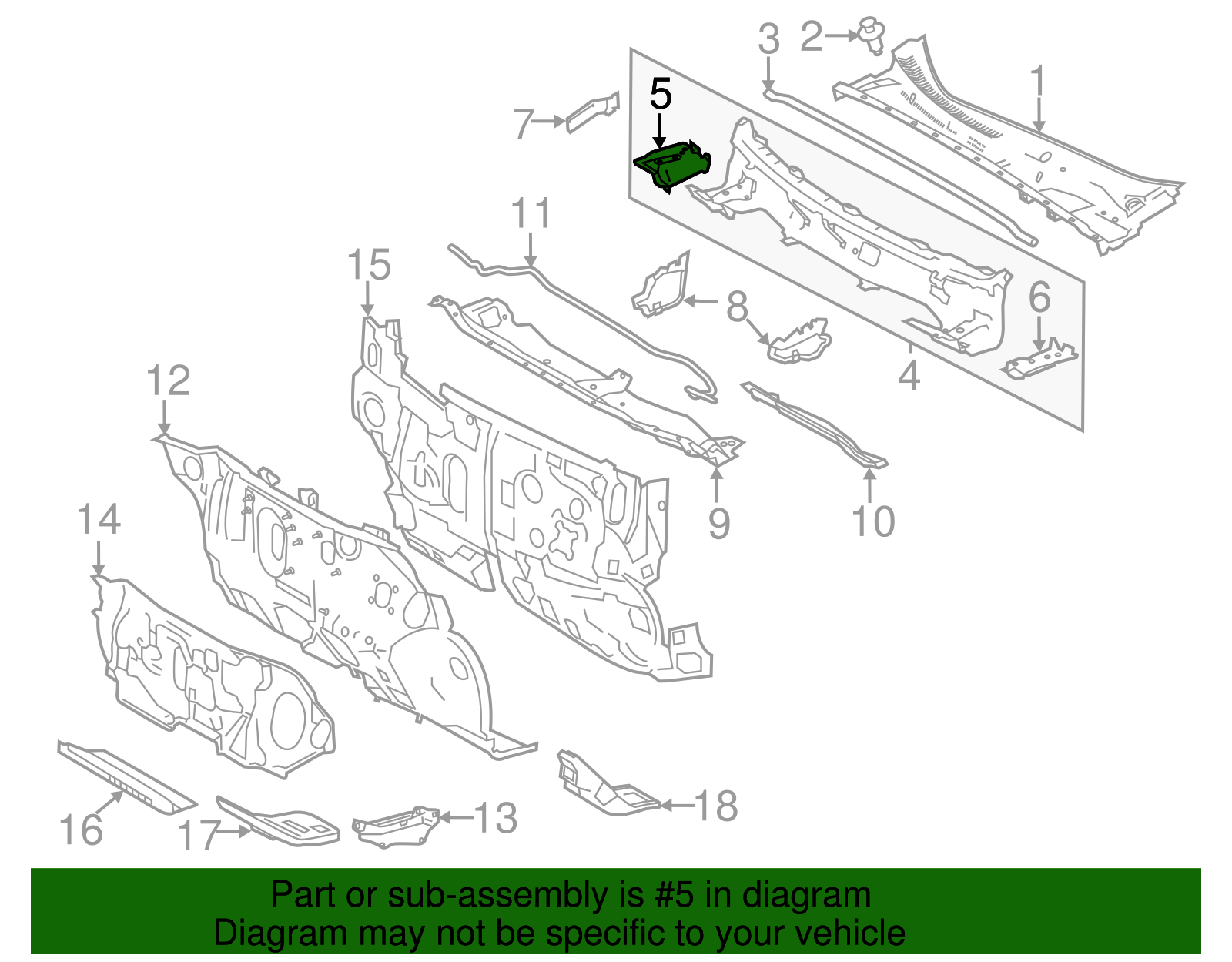 3
2
1
5
7
11
15
8
6
4
12
9
10
14
16
17
13
18

Part or sub-assembly is #5 in diagram
Diagram may not be specific to your vehicle