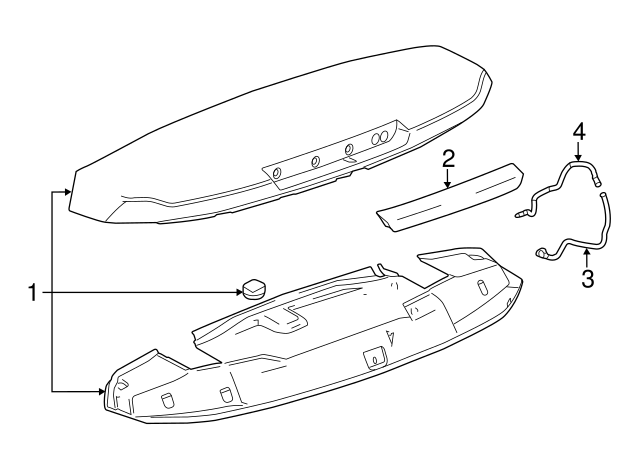 4
2
1
3