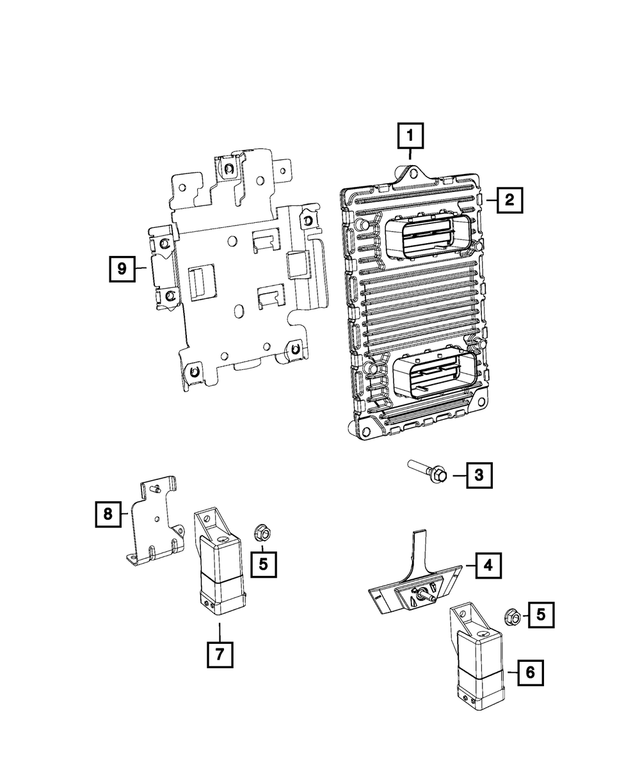 1
2
9
3
8
5
4
5
7
6