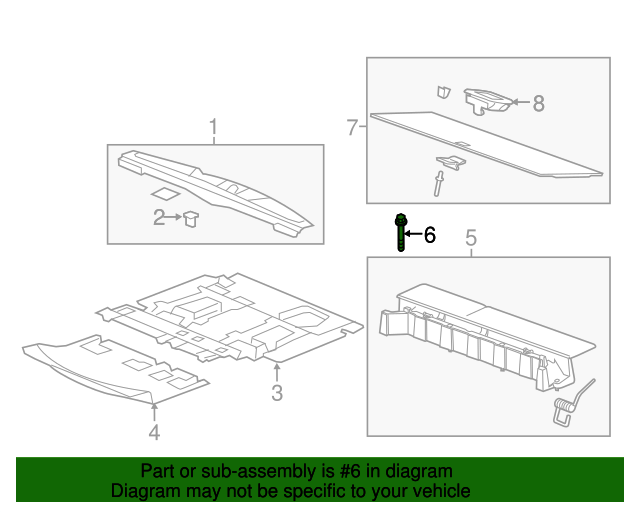 1

2

7

8

6

5

3

4

Part or sub-assembly is #6 in diagram
Diagram may not be specific to your vehicle