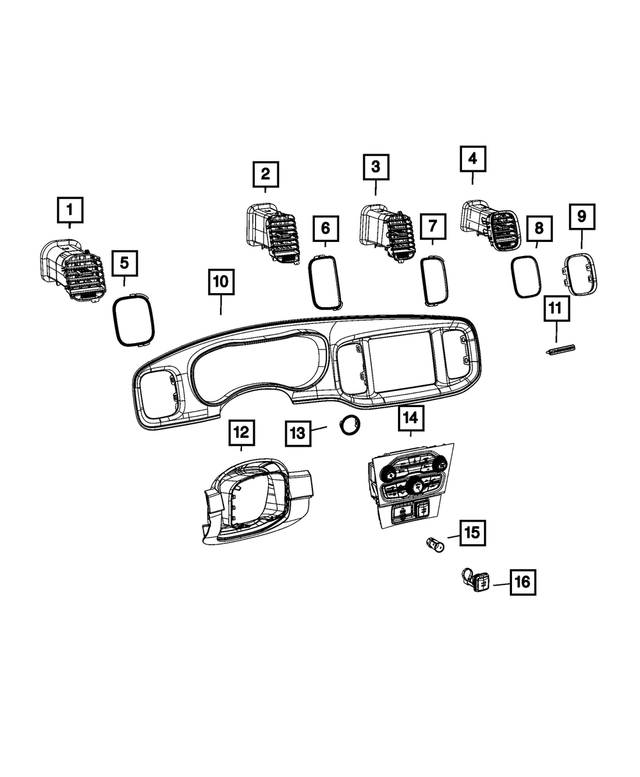 1
2
3
4
5
6
7
8
9
10
11
12
13
14
15
16