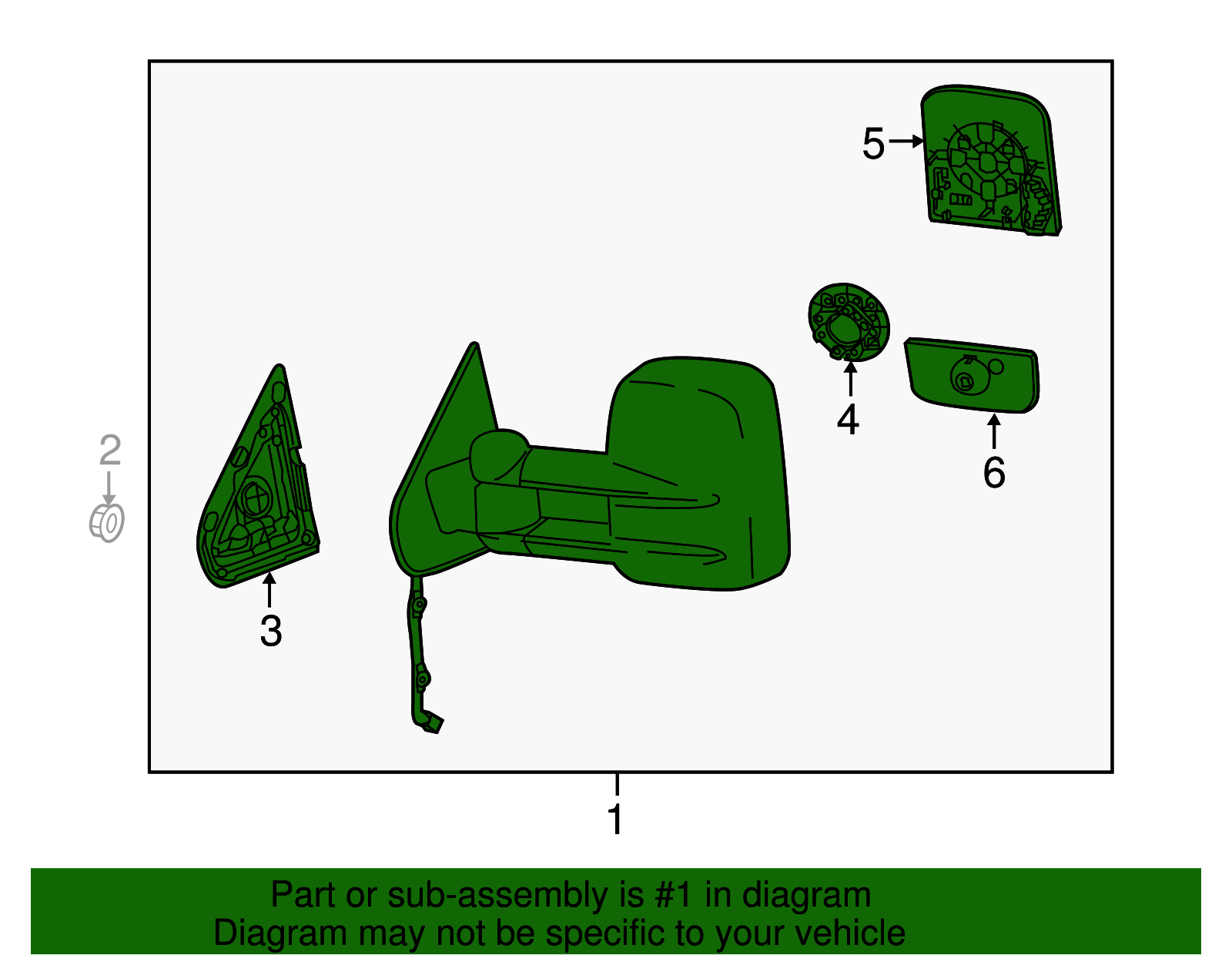 5
4
6
2
3
1

Part or sub-assembly is #1 in diagram
Diagram may not be specific to your vehicle