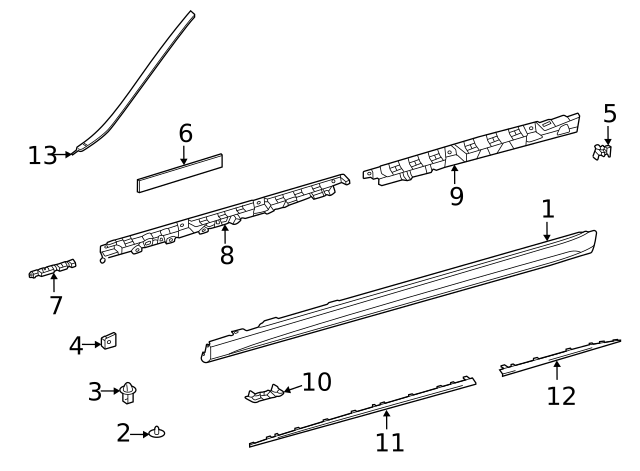 13
6
5
9
1
8
7
4
3
10
12
2
11