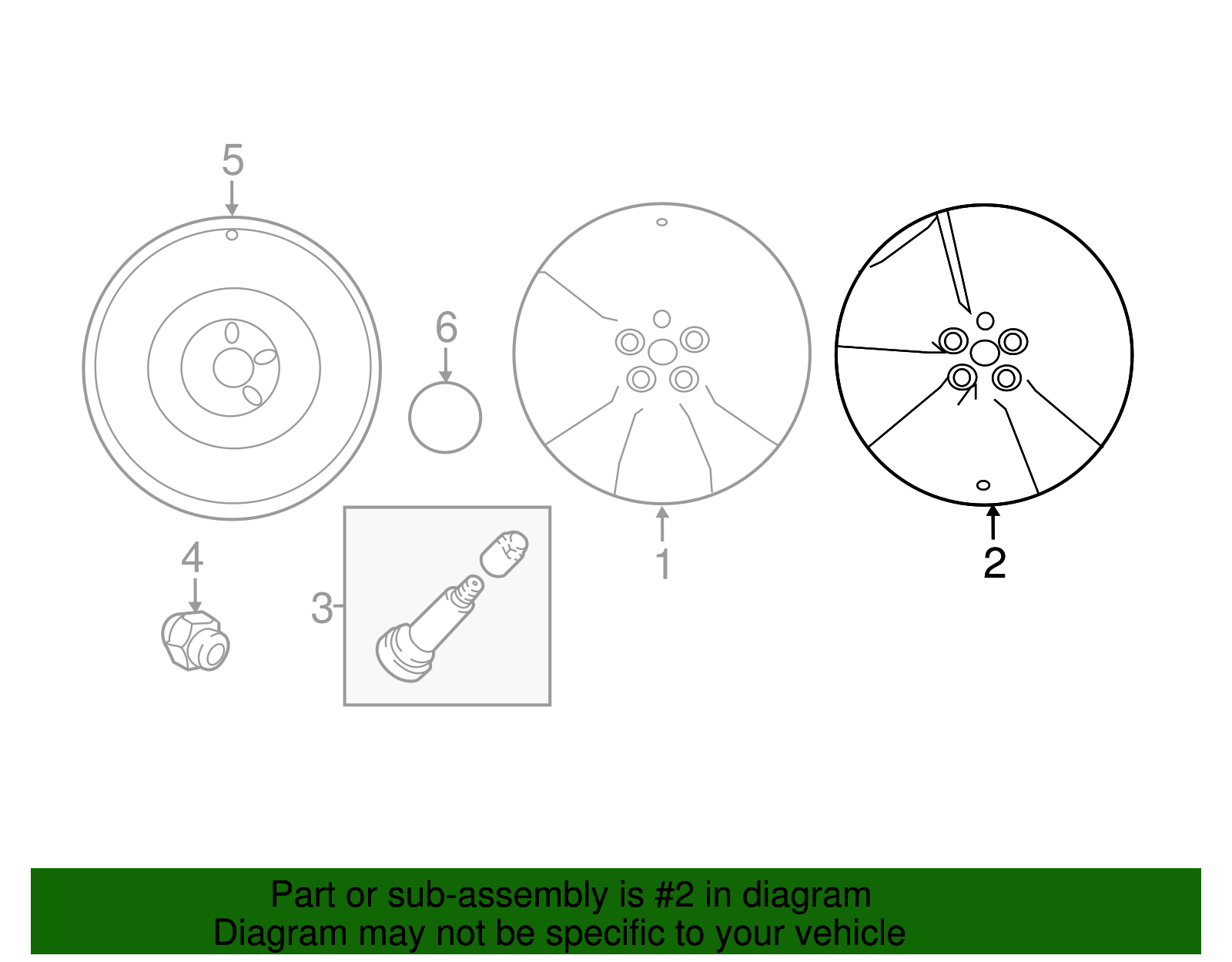 5

6

1

2

4

3

Part or sub-assembly is #2 in diagram
Diagram may not be specific to your vehicle