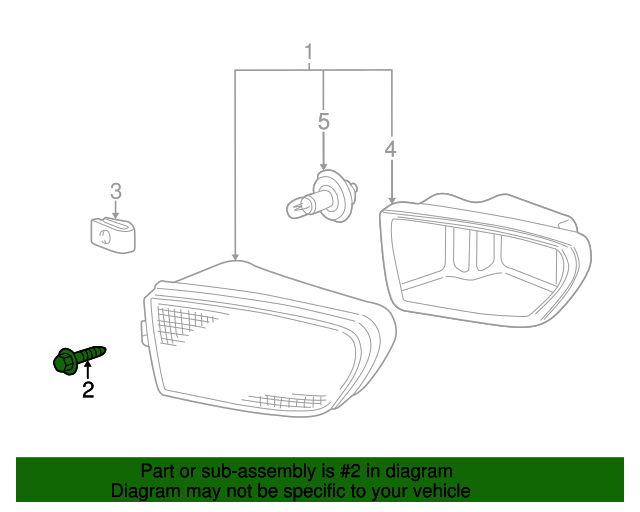 1
5
4
3
2

Part or sub-assembly is #2 in diagram
Diagram may not be specific to your vehicle