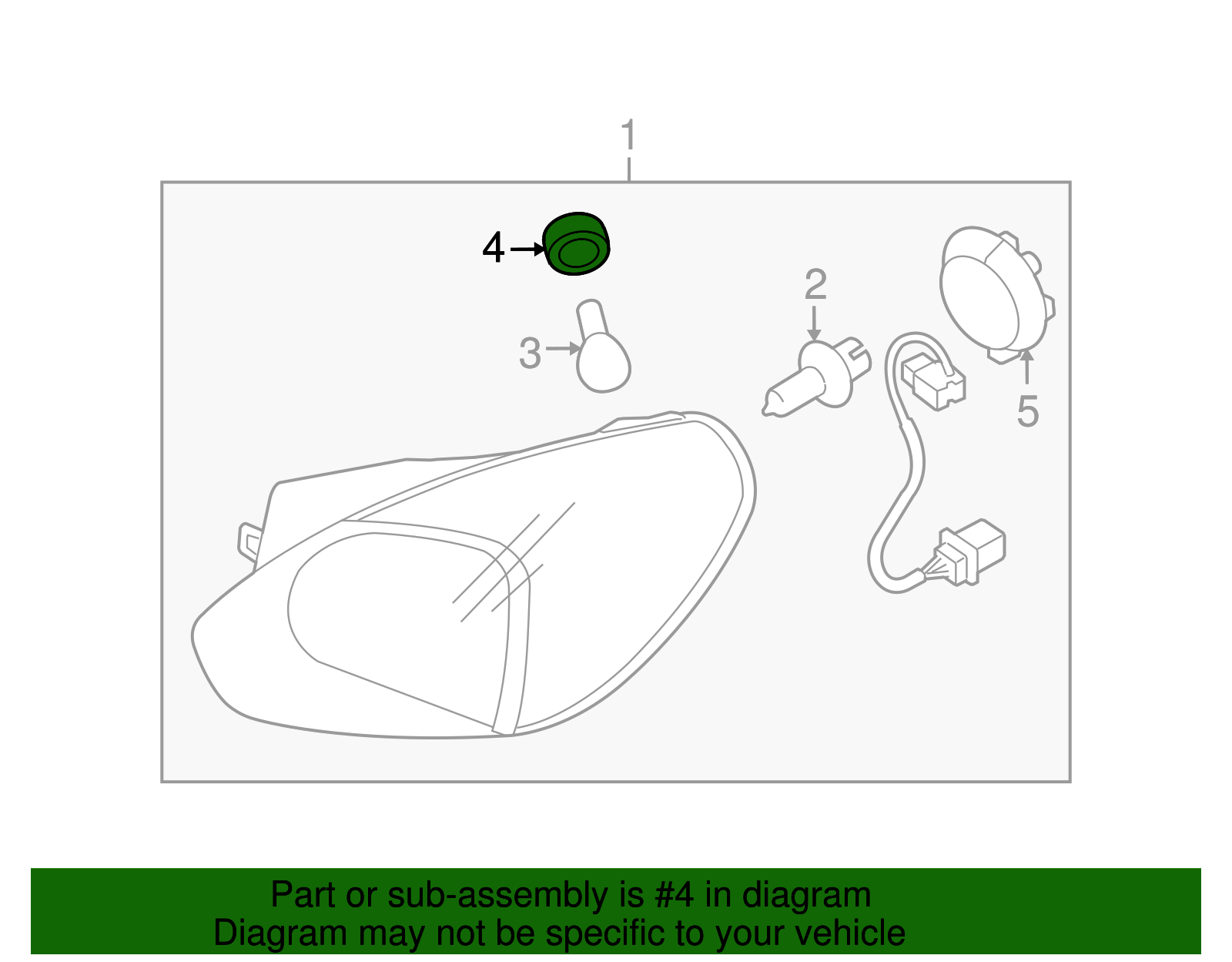 1

4

2

3

5

Part or sub-assembly is #4 in diagram
Diagram may not be specific to your vehicle