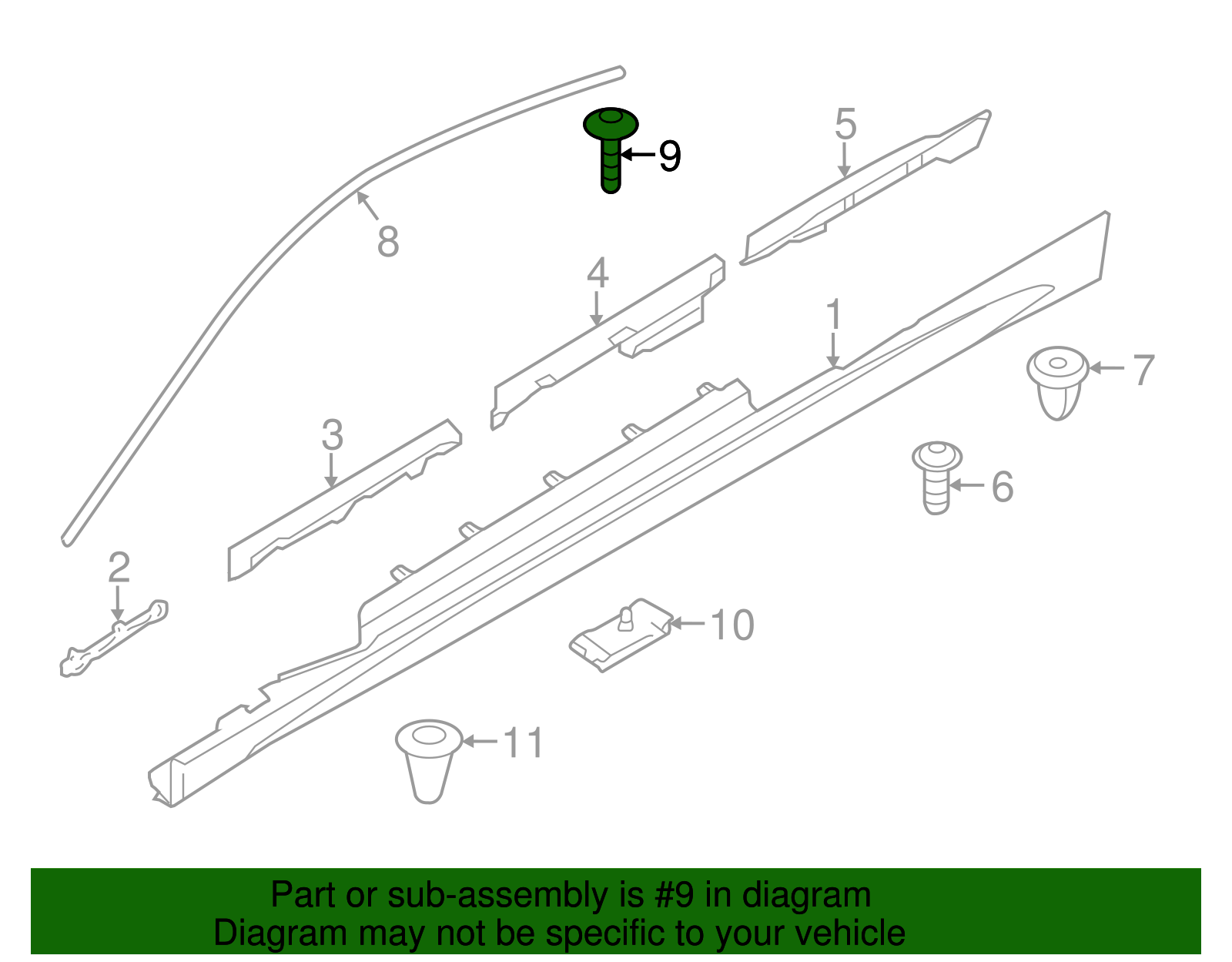 9
5
8
4
1
7
3
6
2
10
11

Part or sub-assembly is #9 in diagram
Diagram may not be specific to your vehicle