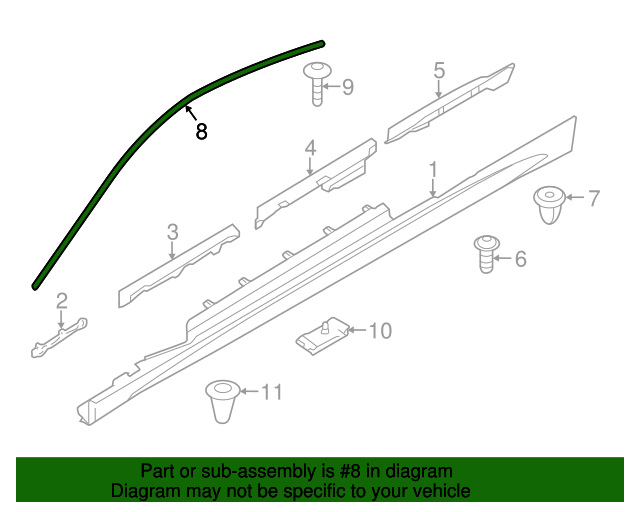 9
5
8
4
1
7
3
6
2
10
11

Part or sub-assembly is #8 in diagram
Diagram may not be specific to your vehicle