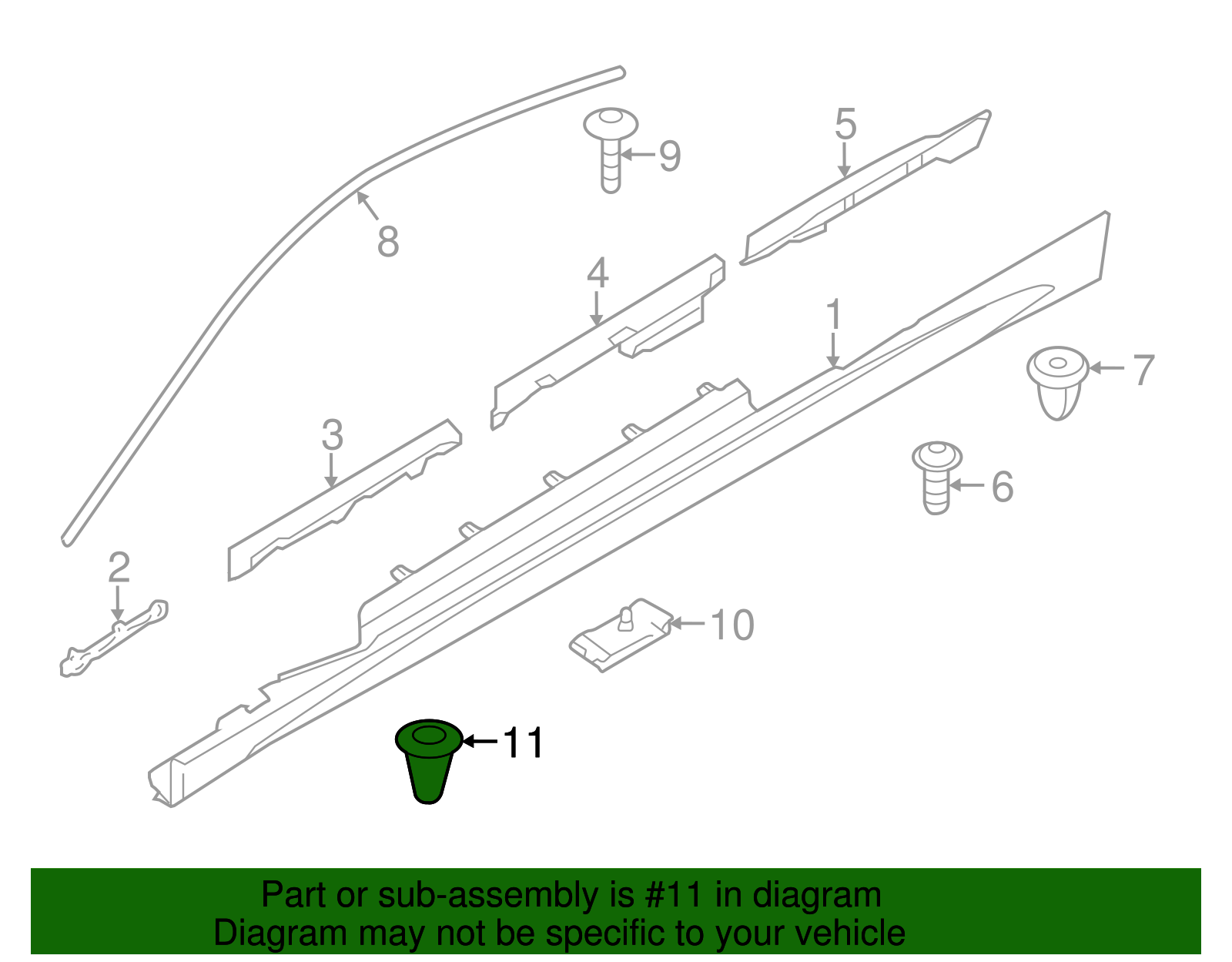 9
5
8
4
1
7
3
6
2
10
11

Part or sub-assembly is #11 in diagram
Diagram may not be specific to your vehicle