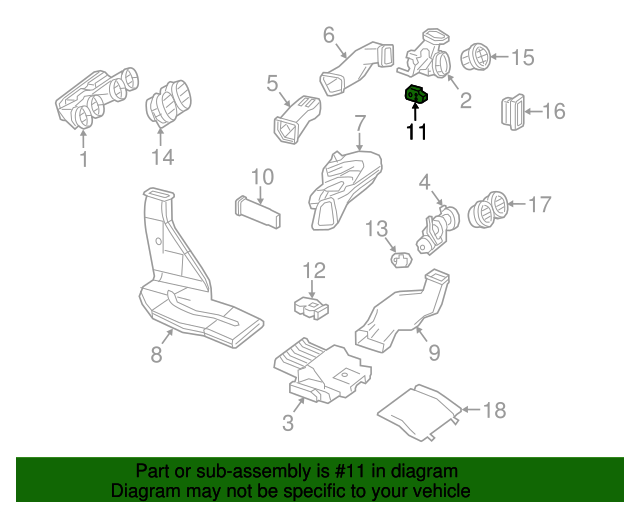 6
15
5
2
16
11
1
14
7
10
4
17
13
12
8
9
3
18

Part or sub-assembly is #11 in diagram
Diagram may not be specific to your vehicle