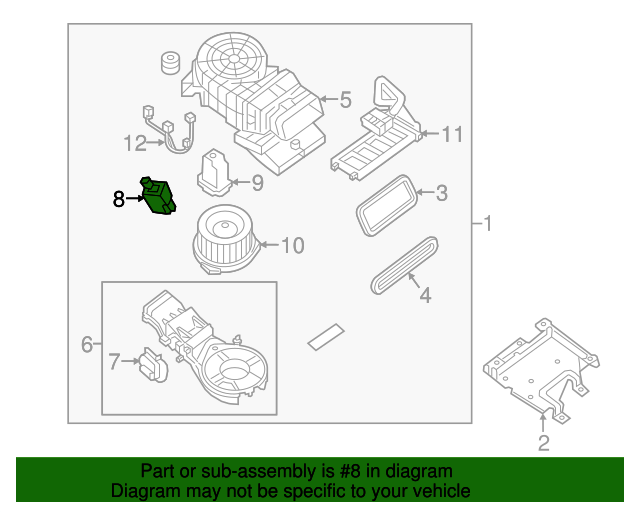 5
11
12
9
8
3
1
10
4
6
7
2

Part or sub-assembly is #8 in diagram
Diagram may not be specific to your vehicle