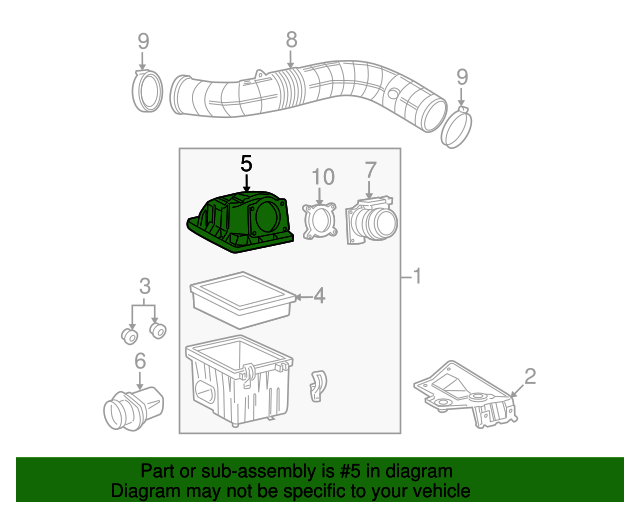 9
8
9
5
10
7
1
3
4
6
2

Part or sub-assembly is #5 in diagram
Diagram may not be specific to your vehicle