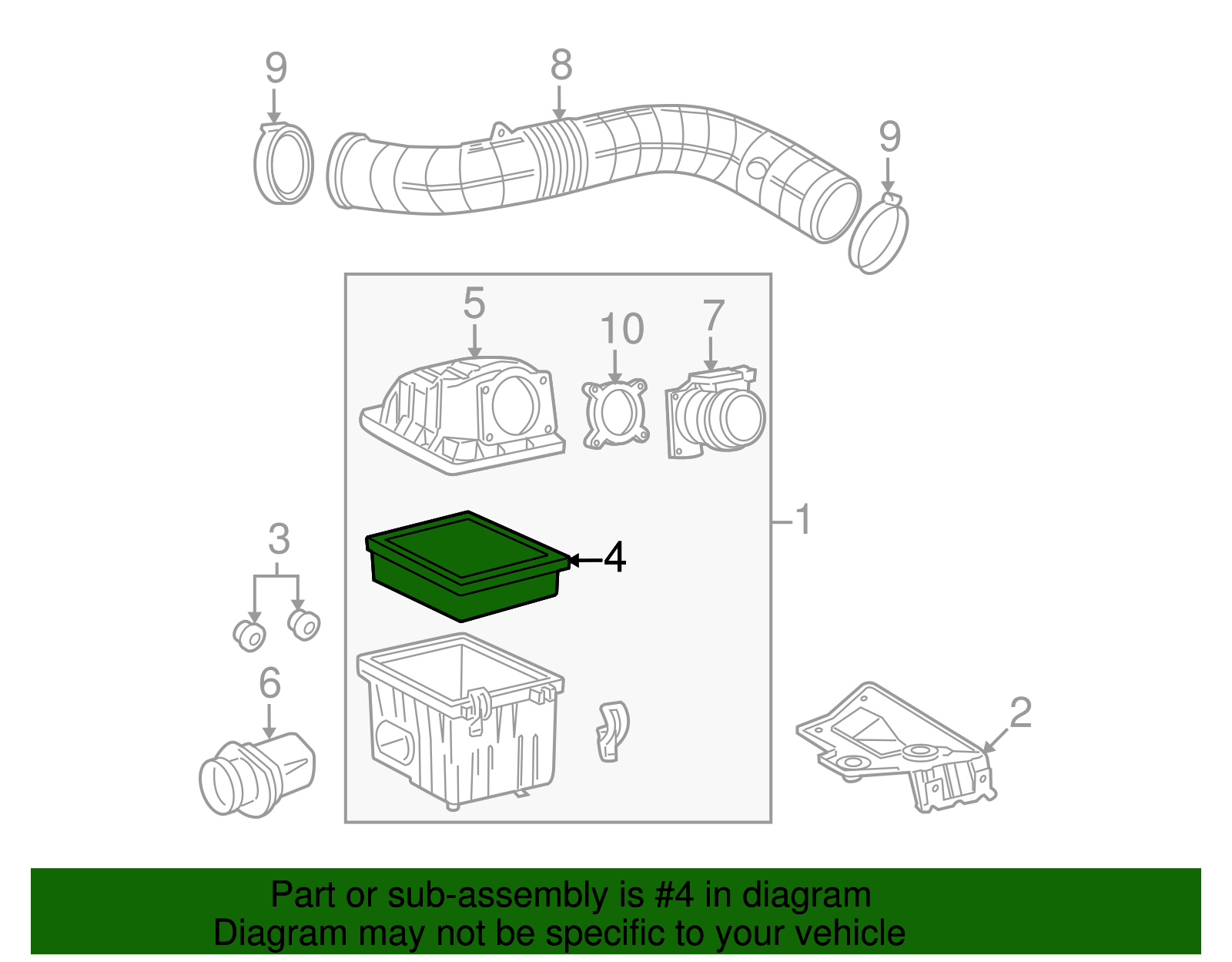 9
8
9
5
10
7
1
3
4
6
2

Part or sub-assembly is #4 in diagram
Diagram may not be specific to your vehicle