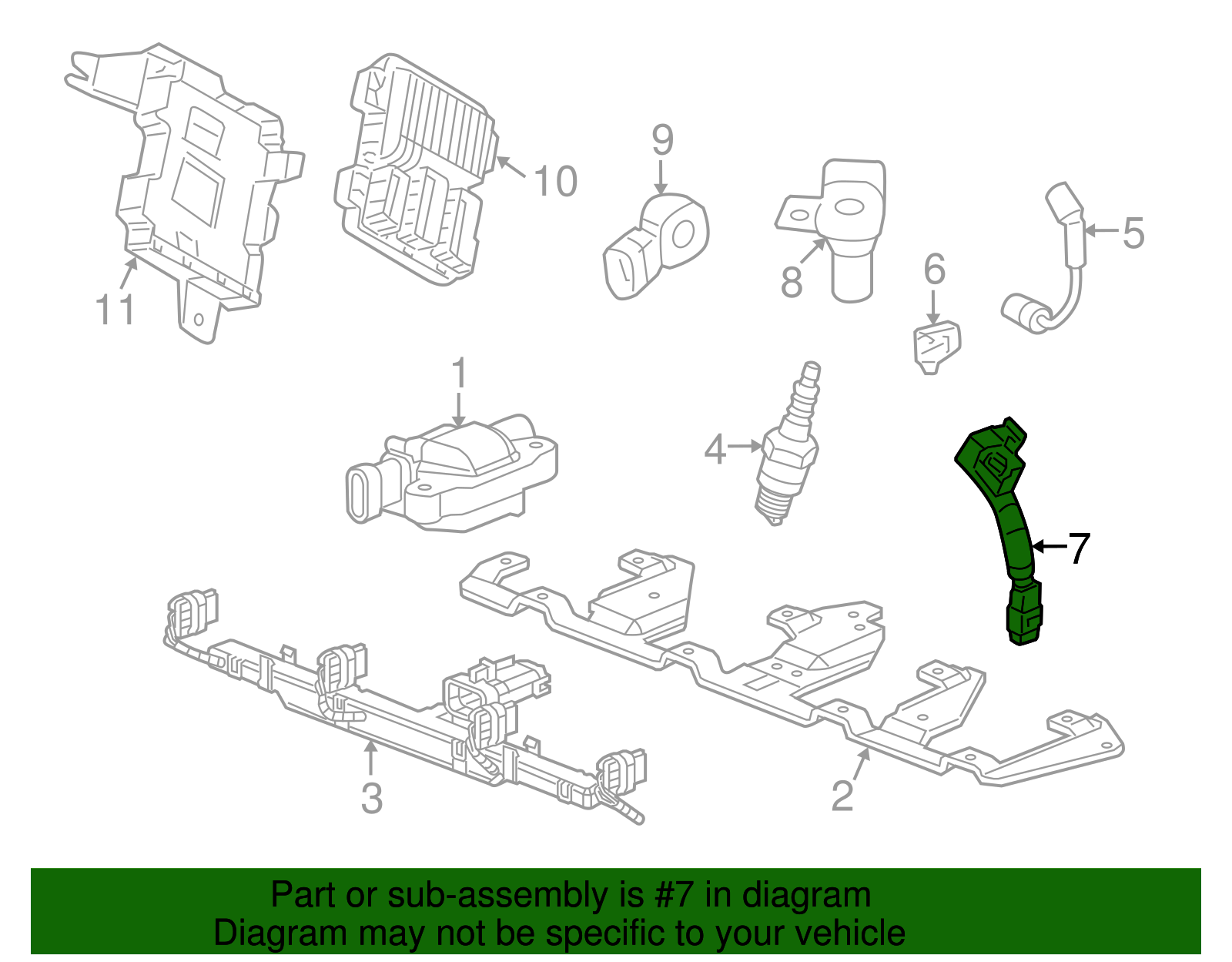 11
10
9
8
6
5
1
4
7
3
2

Part or sub-assembly is #7 in diagram
Diagram may not be specific to your vehicle