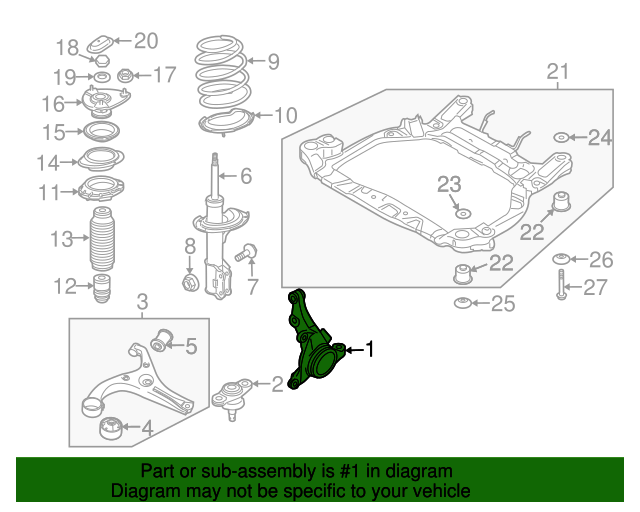 18
20
19
17
16
15
14
11
13
12
9
10
6
8
7
21
24
23
22
22
26
27
25
3
5
4
2
1

Part or sub-assembly is #1 in diagram
Diagram may not be specific to your vehicle