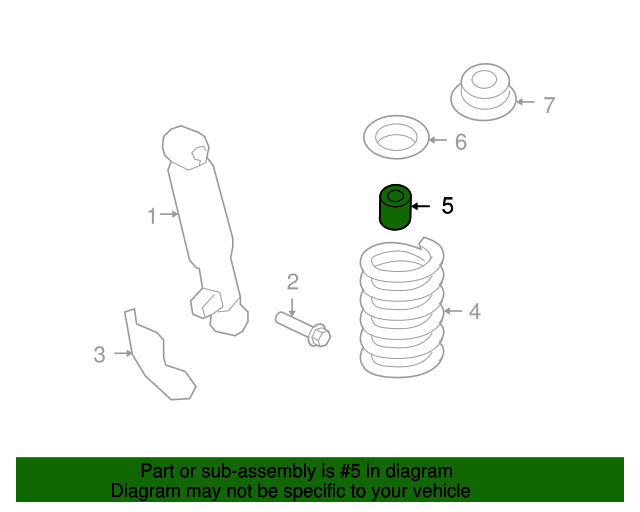 7
6
5
1
2
4
3

Part or sub-assembly is #5 in diagram
Diagram may not be specific to your vehicle