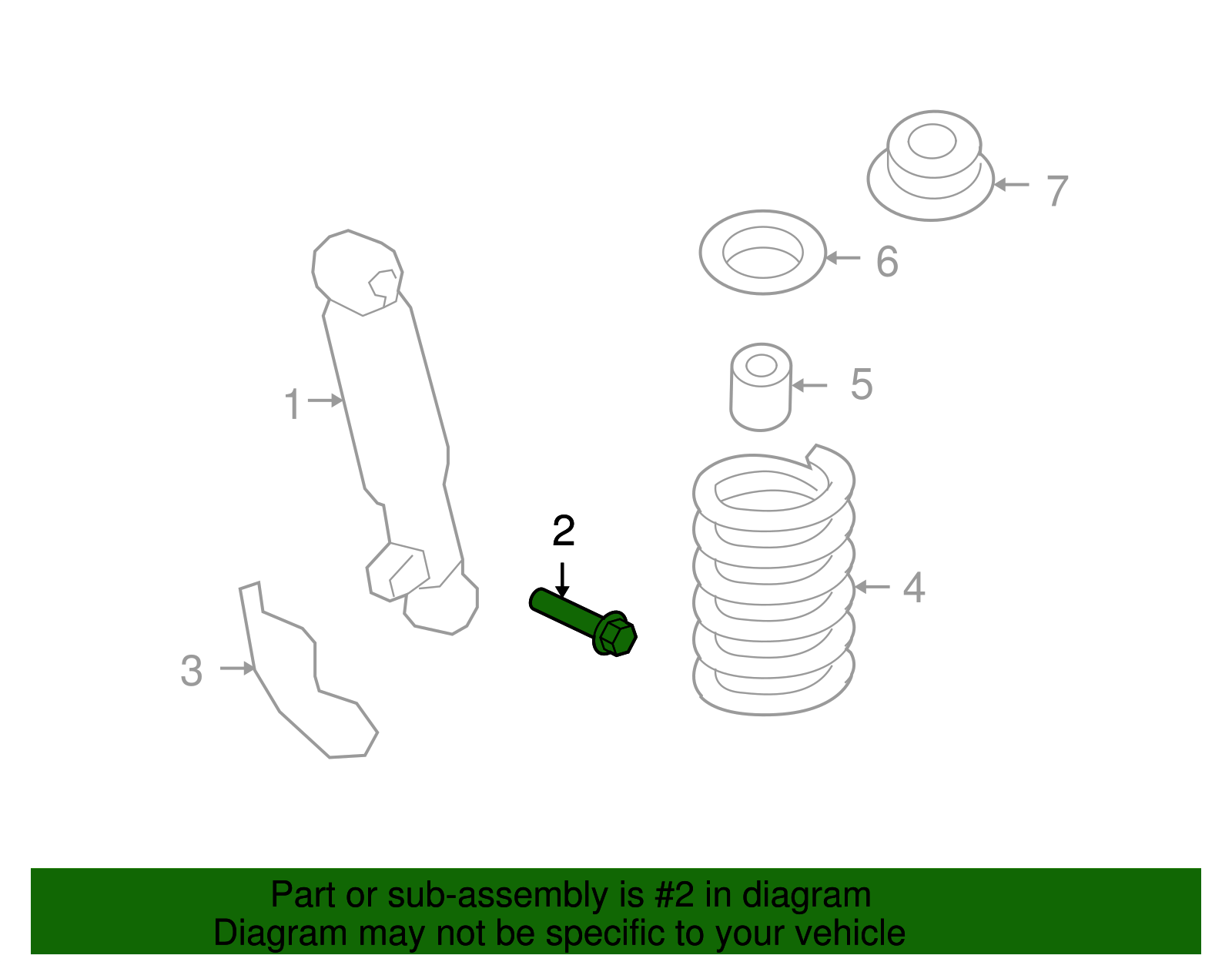 7

6

5

1

2

4

3

Part or sub-assembly is #2 in diagram
Diagram may not be specific to your vehicle