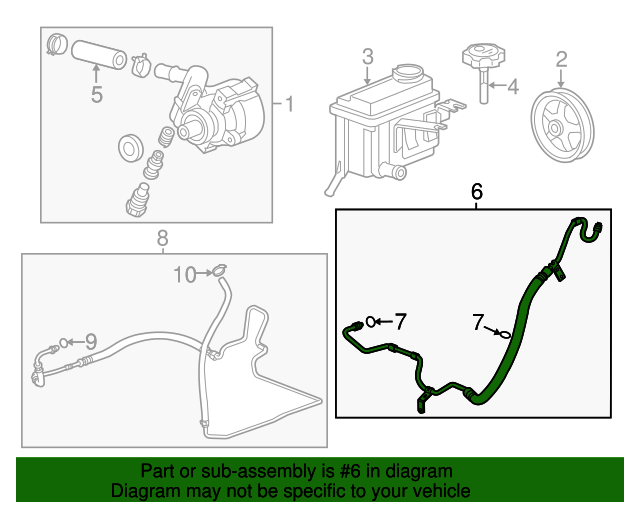 5
1
3
4
2
6
8
10
9
7
7

Part or sub-assembly is #6 in diagram
Diagram may not be specific to your vehicle