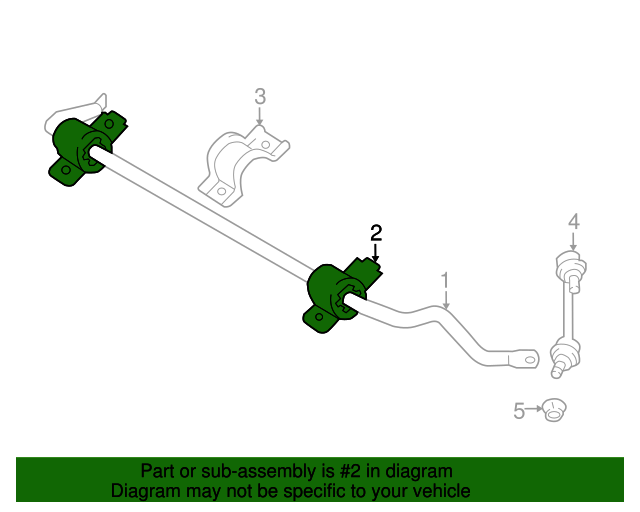 3

2

4

1

5

Part or sub-assembly is #2 in diagram
Diagram may not be specific to your vehicle