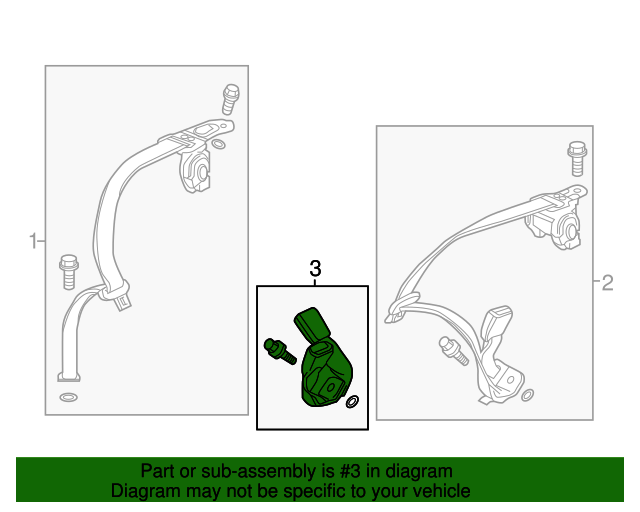 1
3
2
Part or sub-assembly is #3 in diagram
Diagram may not be specific to your vehicle