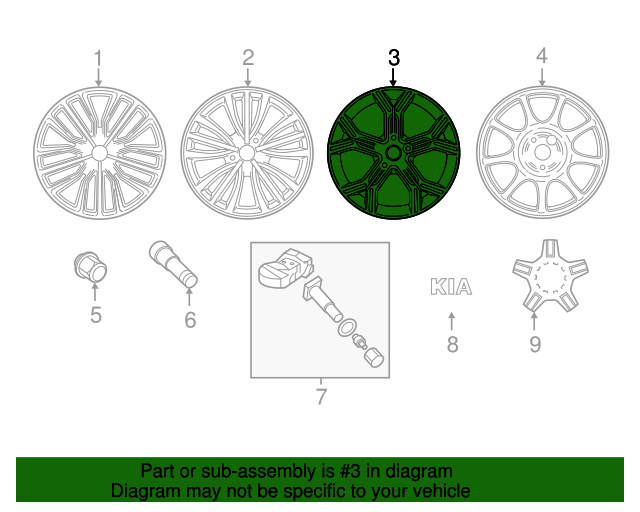 1
2
3
4

5
6
KIA
8
9
7

Part or sub-assembly is #3 in diagram
Diagram may not be specific to your vehicle