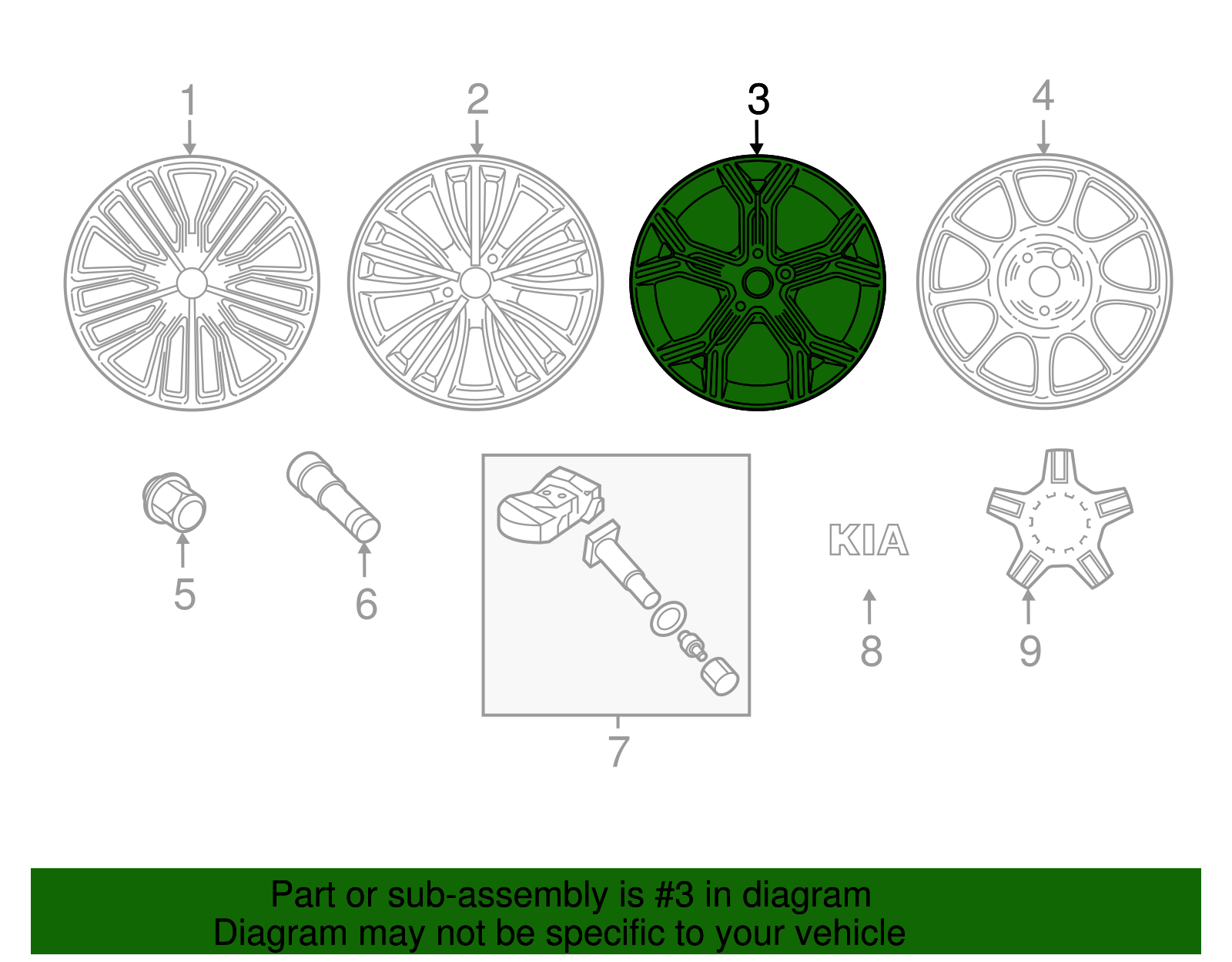 1
2
3
4
5
6
7
KIA
8
9

Part or sub-assembly is #3 in diagram
Diagram may not be specific to your vehicle