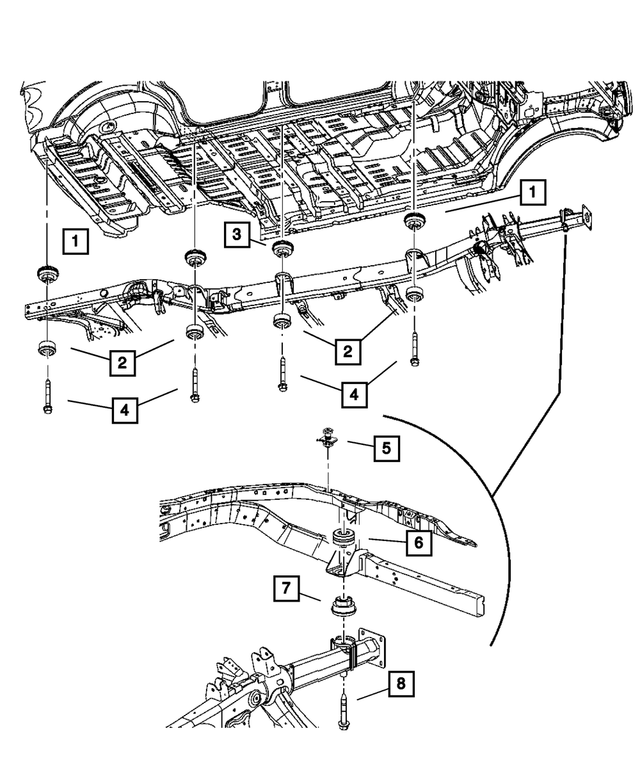 1
1
3
2
2
4
4
5
6
7
8