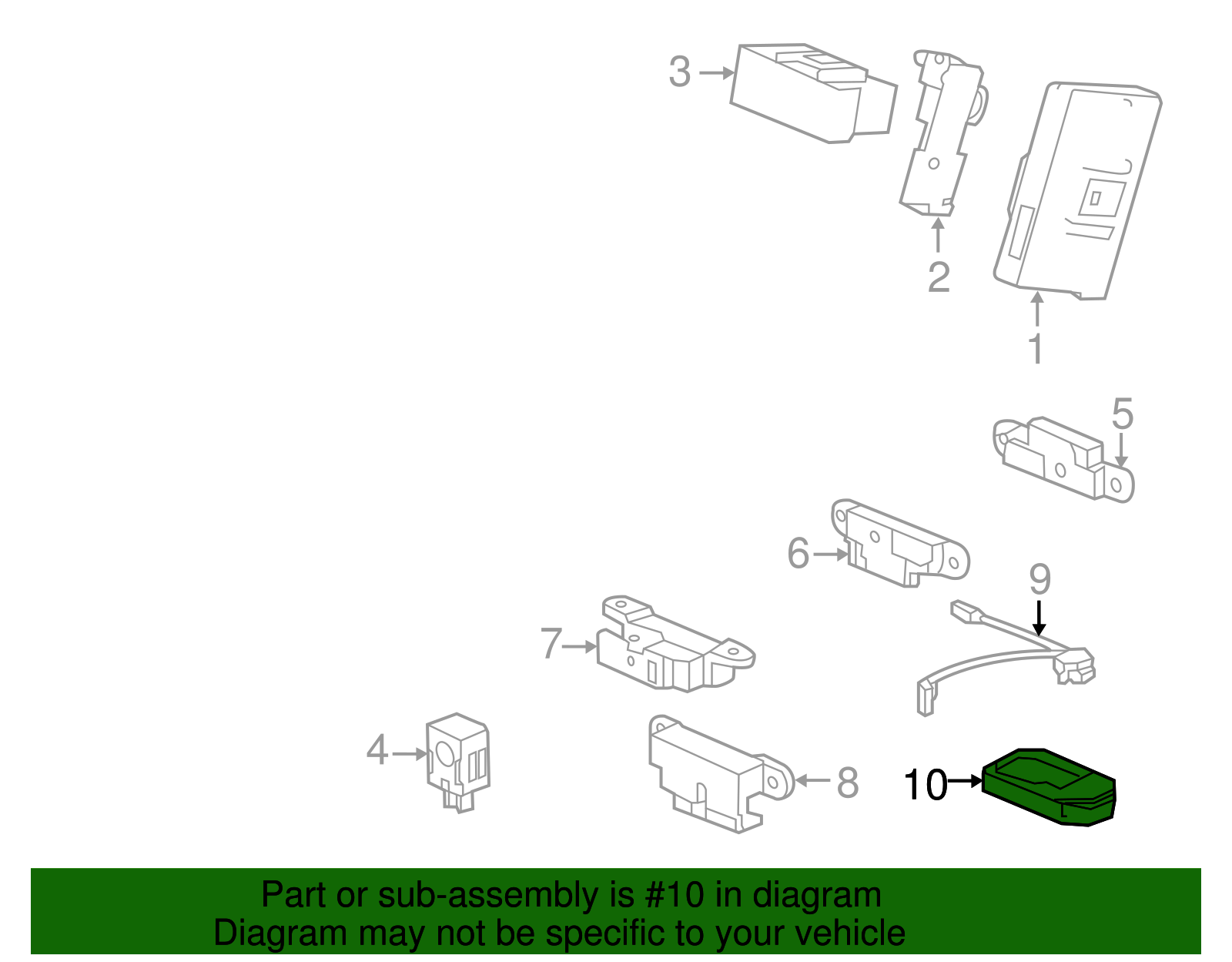 3
2
1
5
6
9
7
4
8
10

Part or sub-assembly is #10 in diagram
Diagram may not be specific to your vehicle