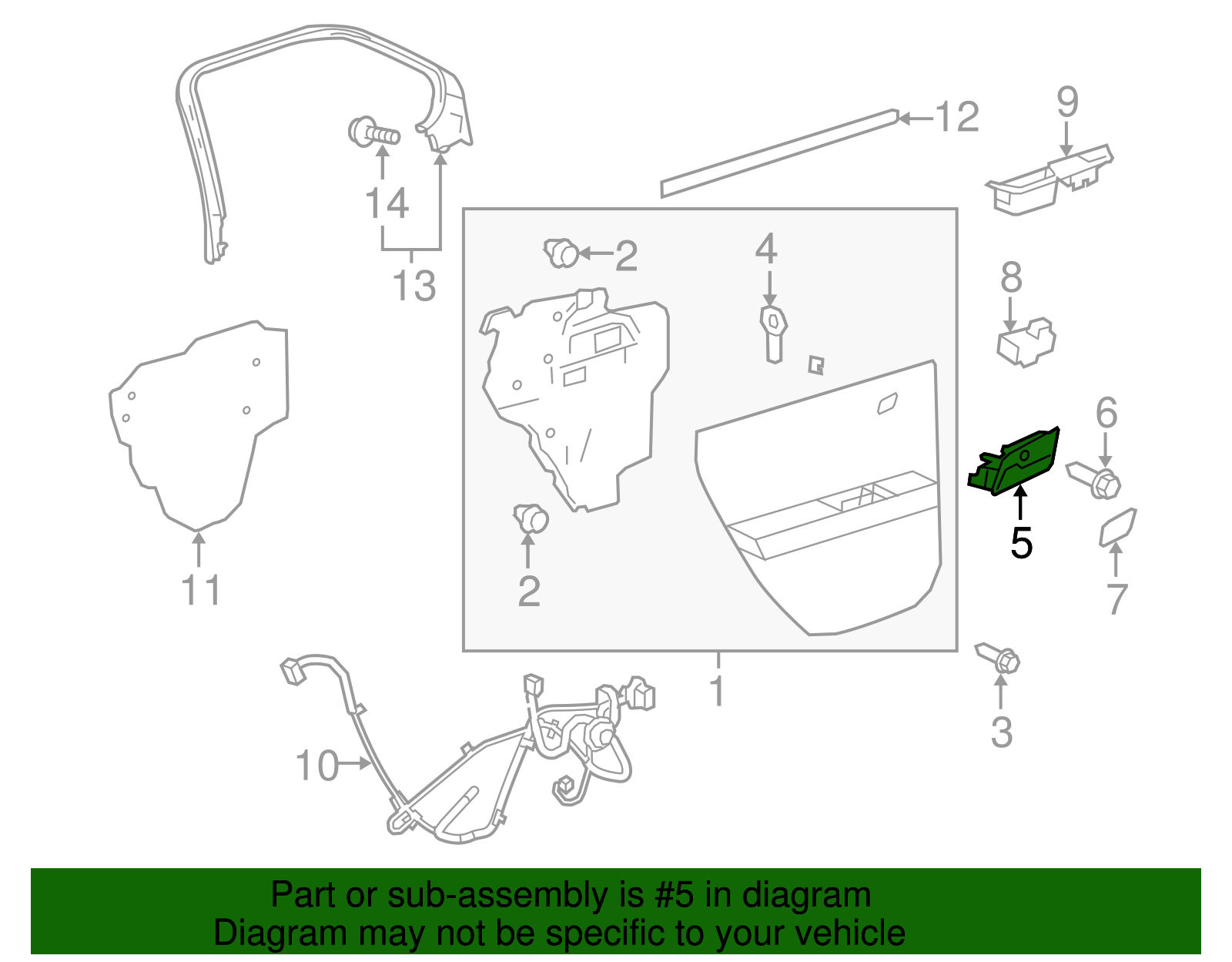 12
9
14
13
2
4
8
6
5
7
11
2
1
3
10

Part or sub-assembly is #5 in diagram
Diagram may not be specific to your vehicle