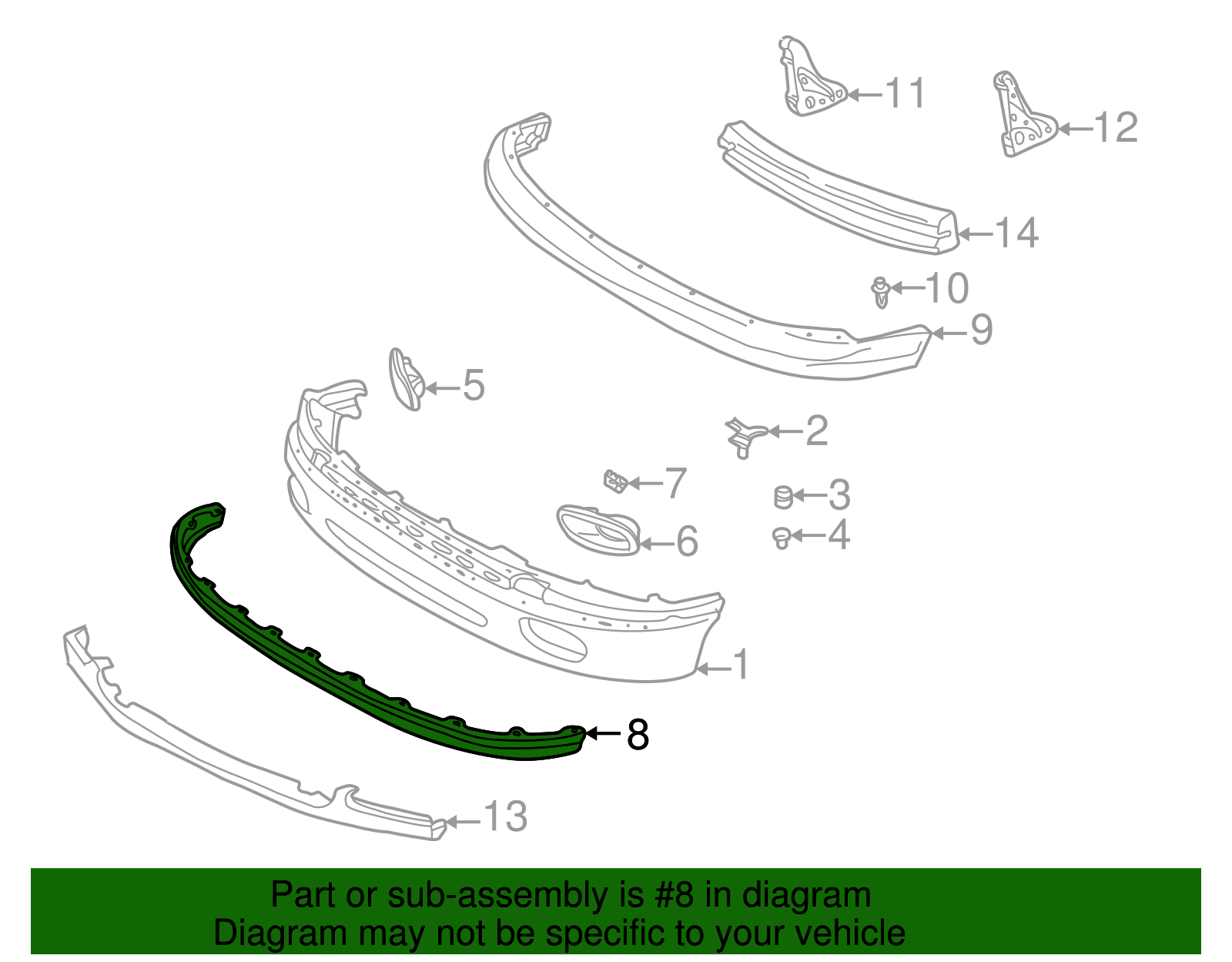 11
12
14
10
9
5
2
7
3
6
4
1
8
13

Part or sub-assembly is #8 in diagram
Diagram may not be specific to your vehicle