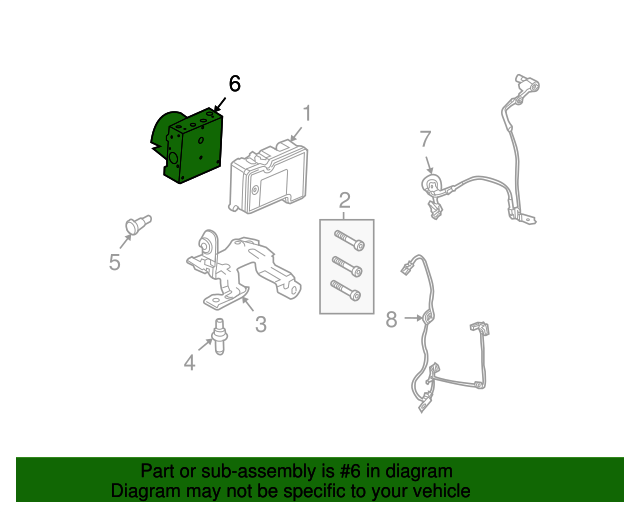 6
1
7
2
5
3
8
4

Part or sub-assembly is #6 in diagram
Diagram may not be specific to your vehicle