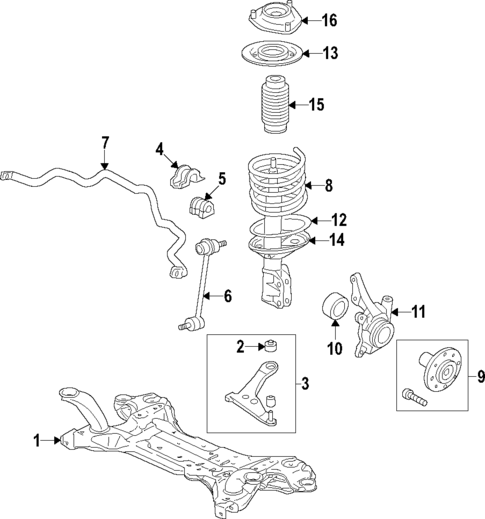 16
13
15
7
4
5
8
12
14
6
11
10
2
3
9
1