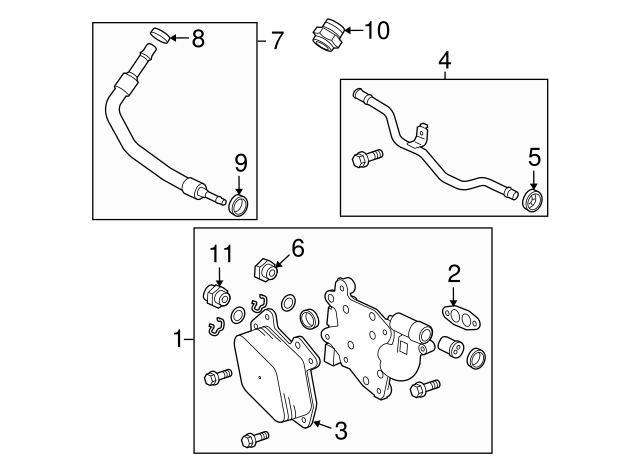 8
7
10
4
9
5
11
6
2
1
3