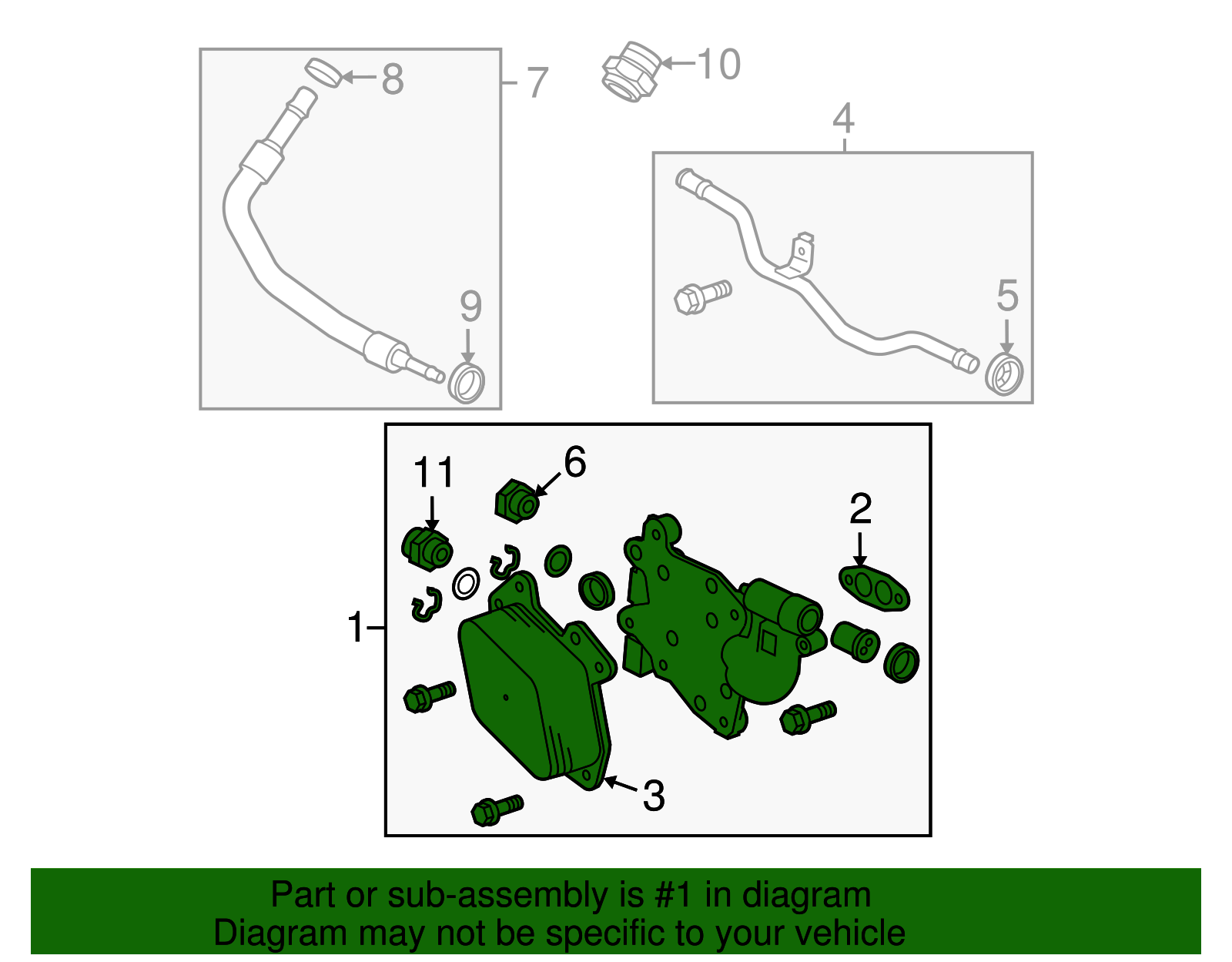 8
7
10
4
9
5
11
6
2
1
3

Part or sub-assembly is #1 in diagram
Diagram may not be specific to your vehicle