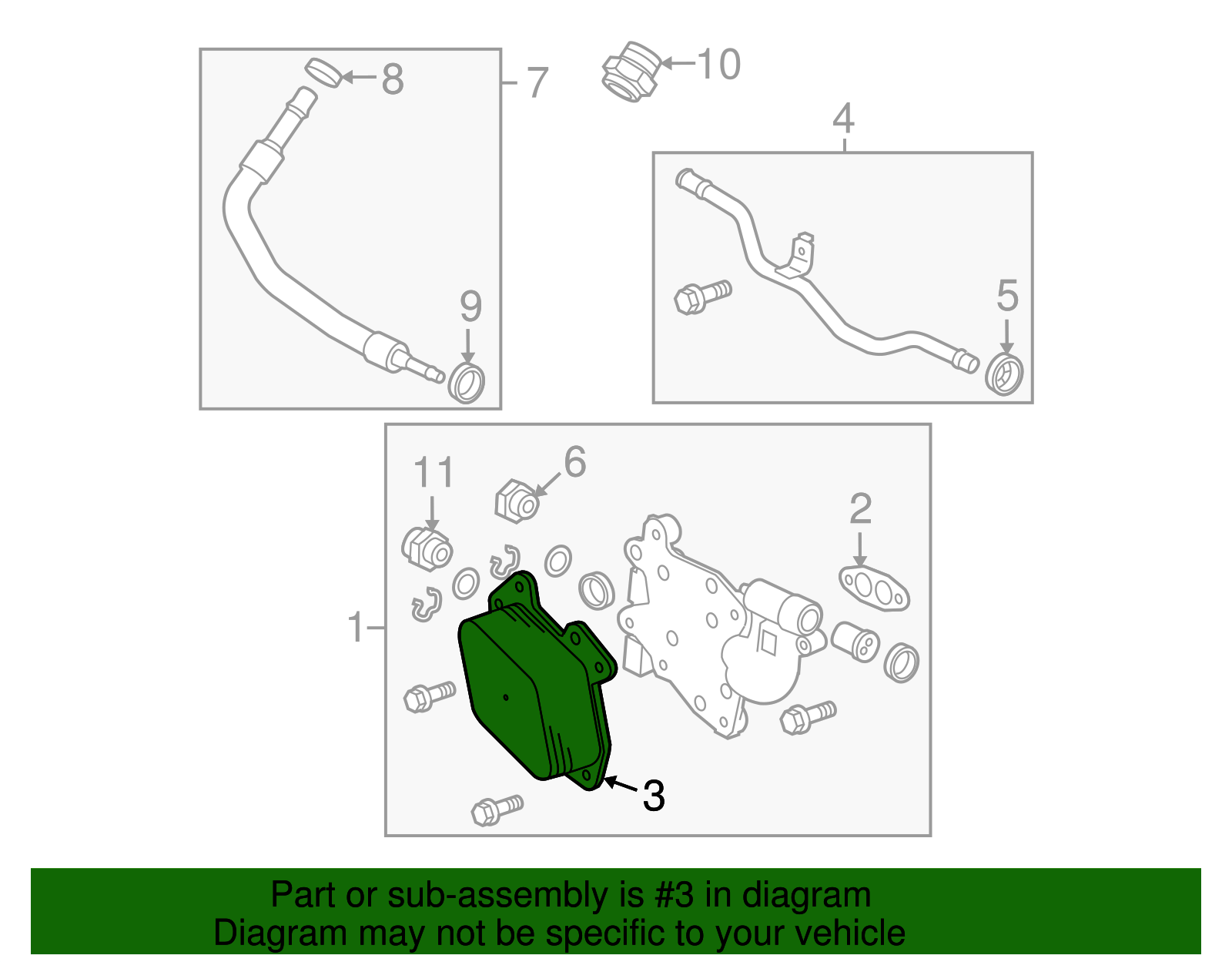 8
7
10
4
9
5
11
6
2
1
3

Part or sub-assembly is #3 in diagram
Diagram may not be specific to your vehicle