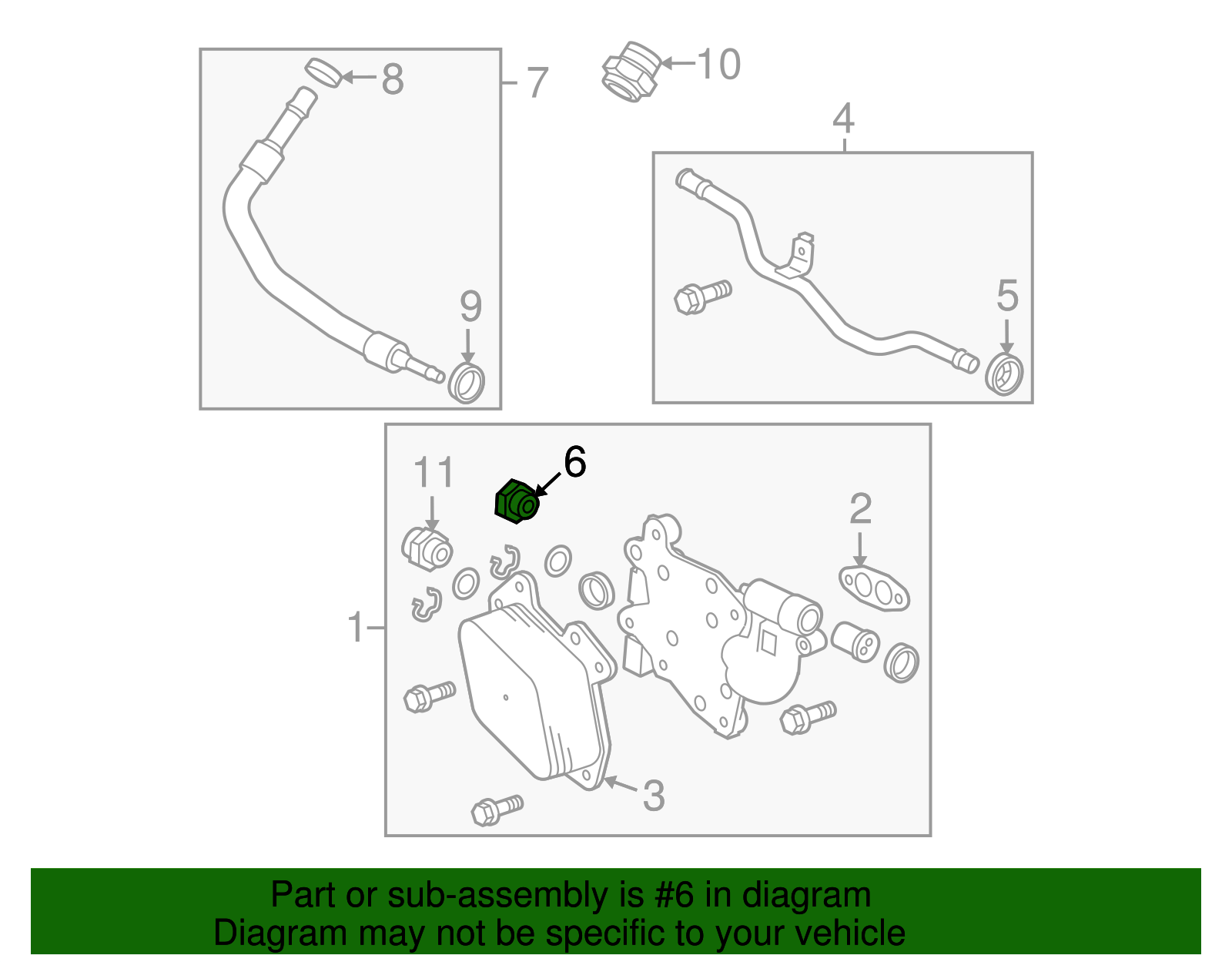 8
7
10
4
9
5
11
6
2
1
3

Part or sub-assembly is #6 in diagram
Diagram may not be specific to your vehicle