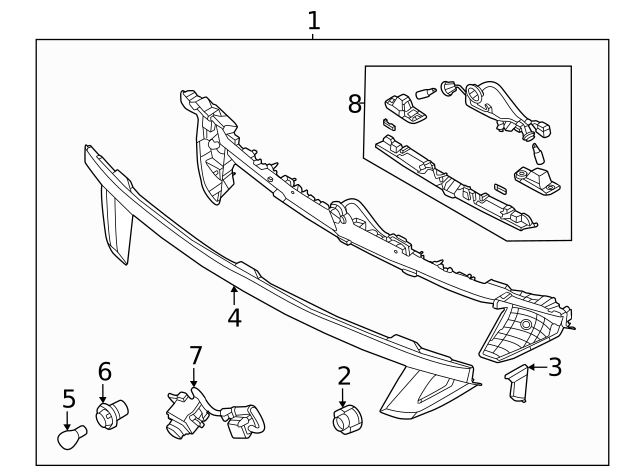 1
8
4
7
6
5
2
3