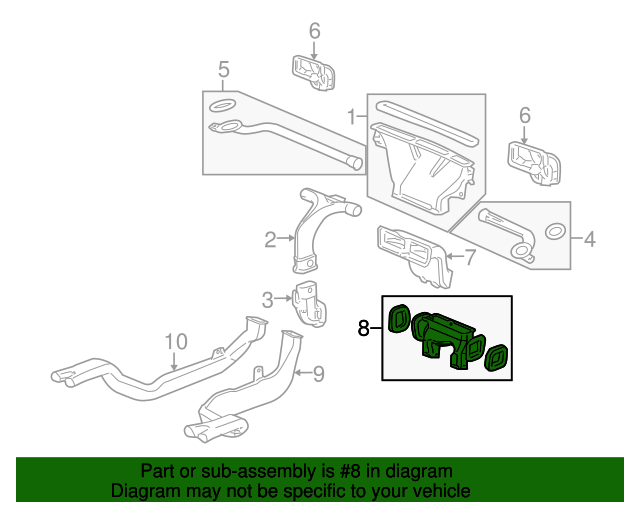 6
5
1
6
2
4
7
3
8
10
9

Part or sub-assembly is #8 in diagram
Diagram may not be specific to your vehicle