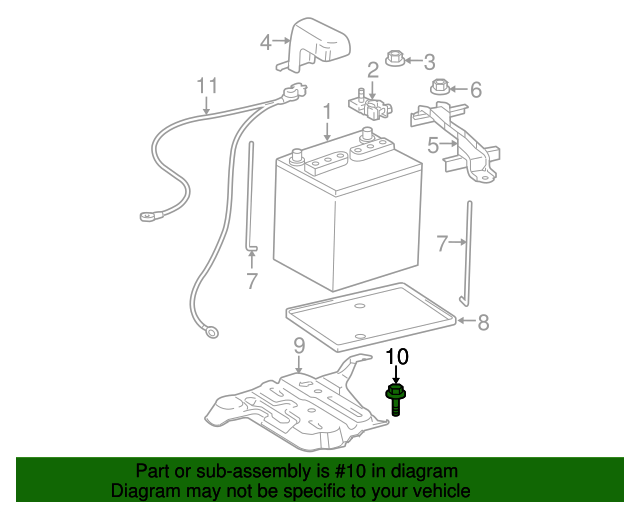 4
3
2
6
11
1
5
7
7
8
9
10

Part or sub-assembly is #10 in diagram
Diagram may not be specific to your vehicle