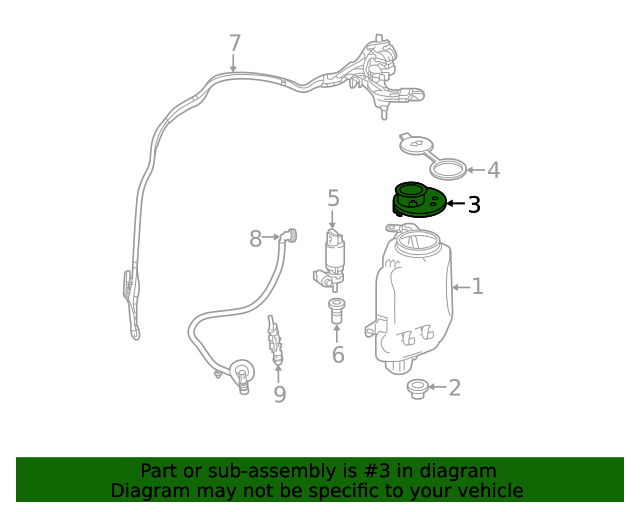 7
4
5
3
8
1
6
9
2

Part or sub-assembly is #3 in diagram
Diagram may not be specific to your vehicle