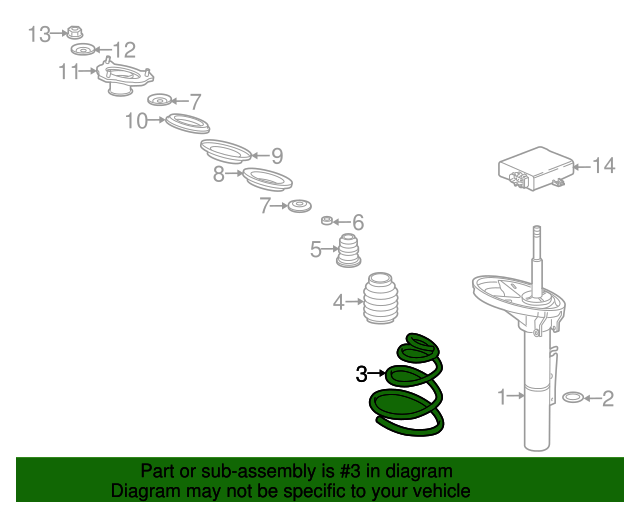 13
12
11
7
10
9
8
7
6
5
4
3
14
1
2

Part or sub-assembly is #3 in diagram
Diagram may not be specific to your vehicle